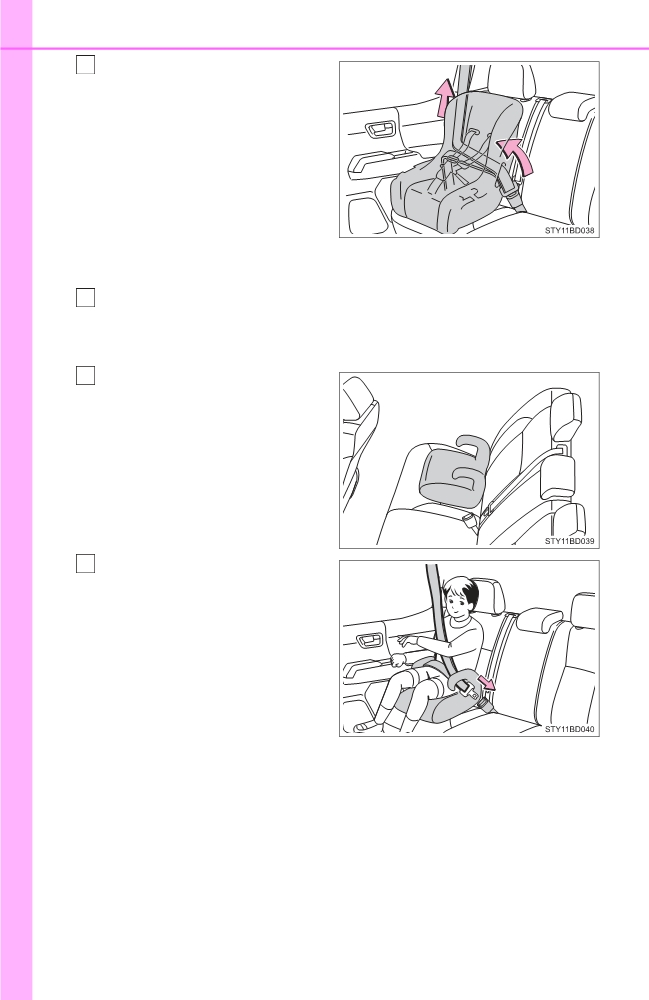 STY11BD038

STY11BD039

STY11BD040