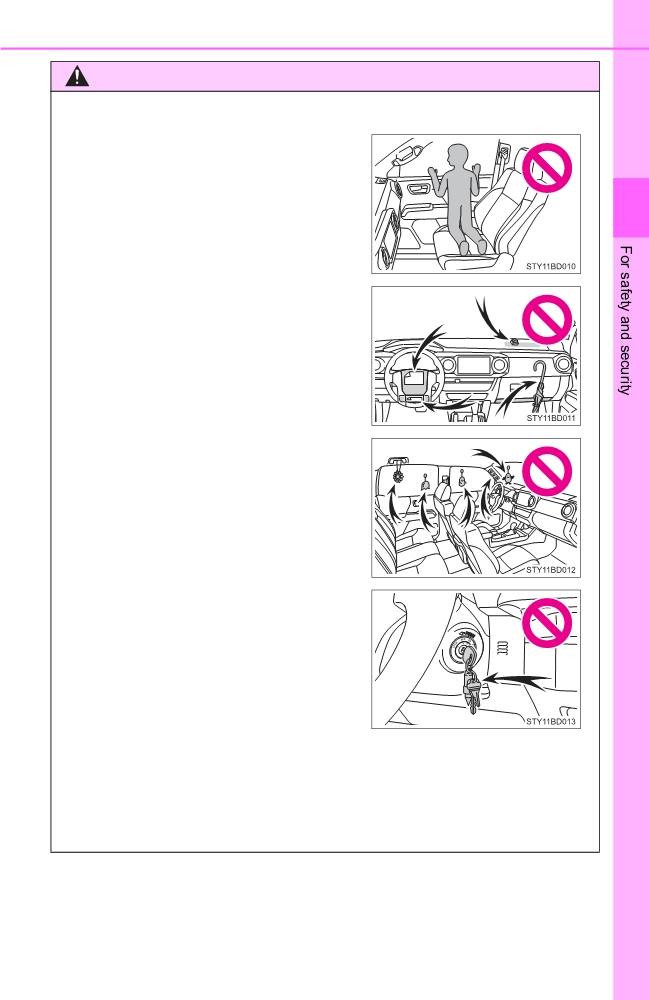 STY11BD010

STY11BD011

STY11BD012

STY11BD013

For safety and security