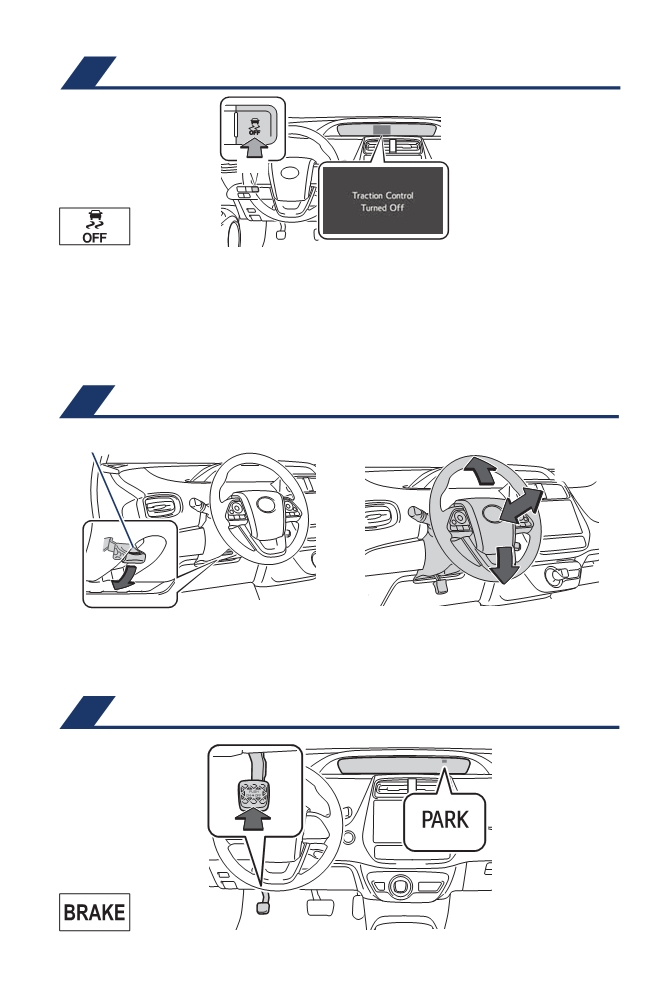 OFF

OFF

Traction Control
Turned Off

PARK

BRAKE