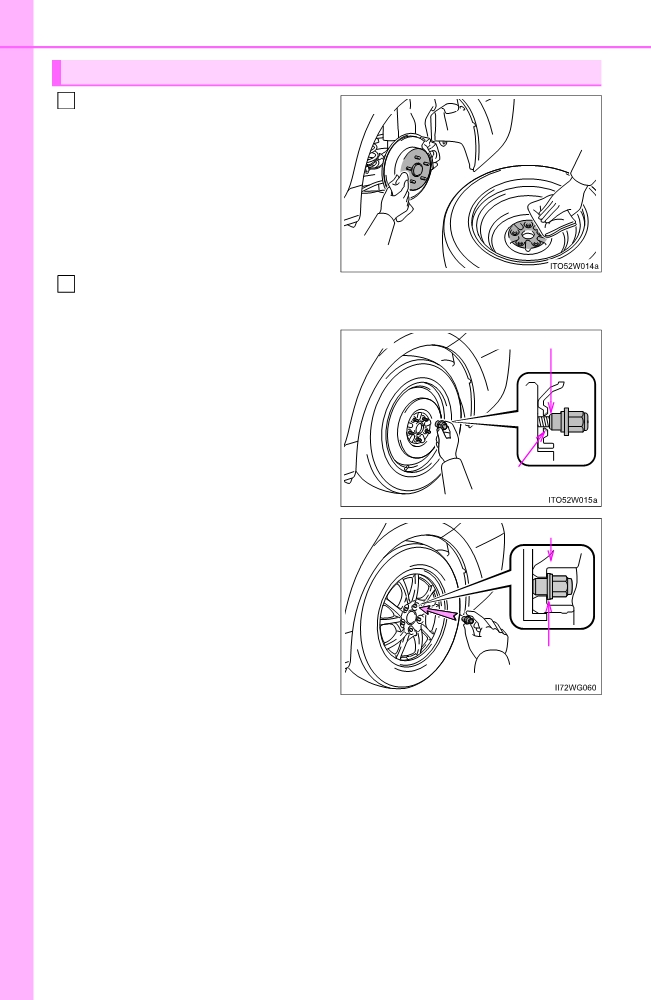 ITO52W014a

ITO52W015a

II72WG060