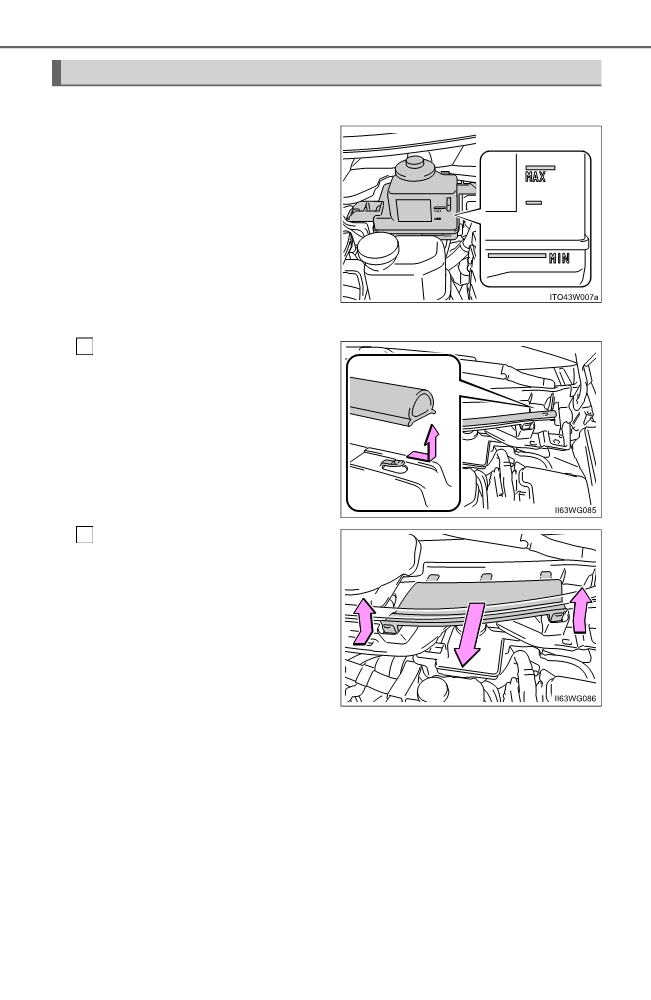 MAX

MIN

ITO43W007a

II63WG085

II63WG086