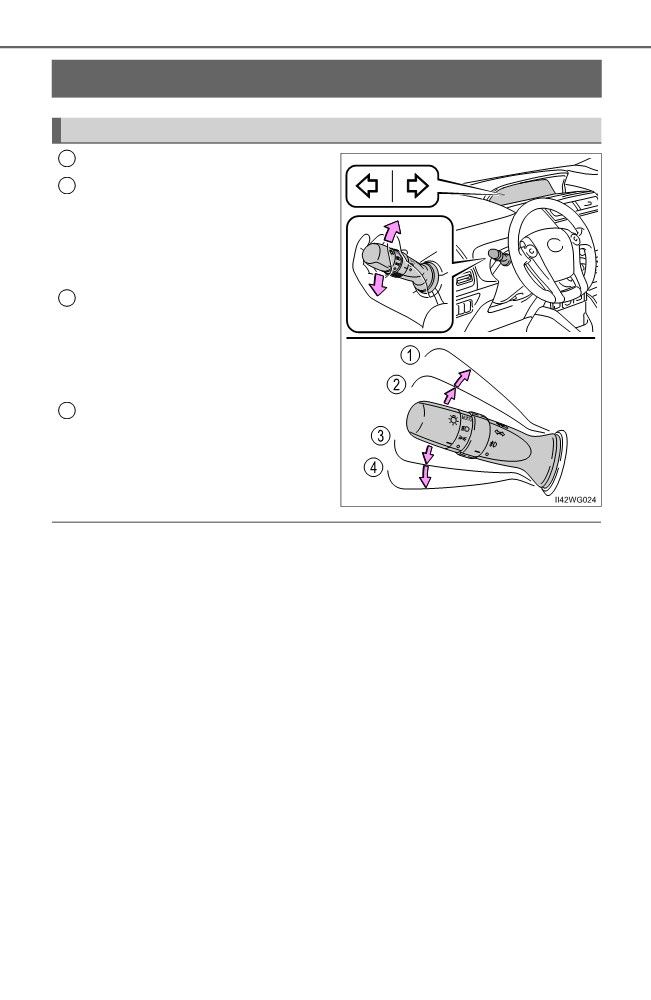 1
2
3
4
II42WG024