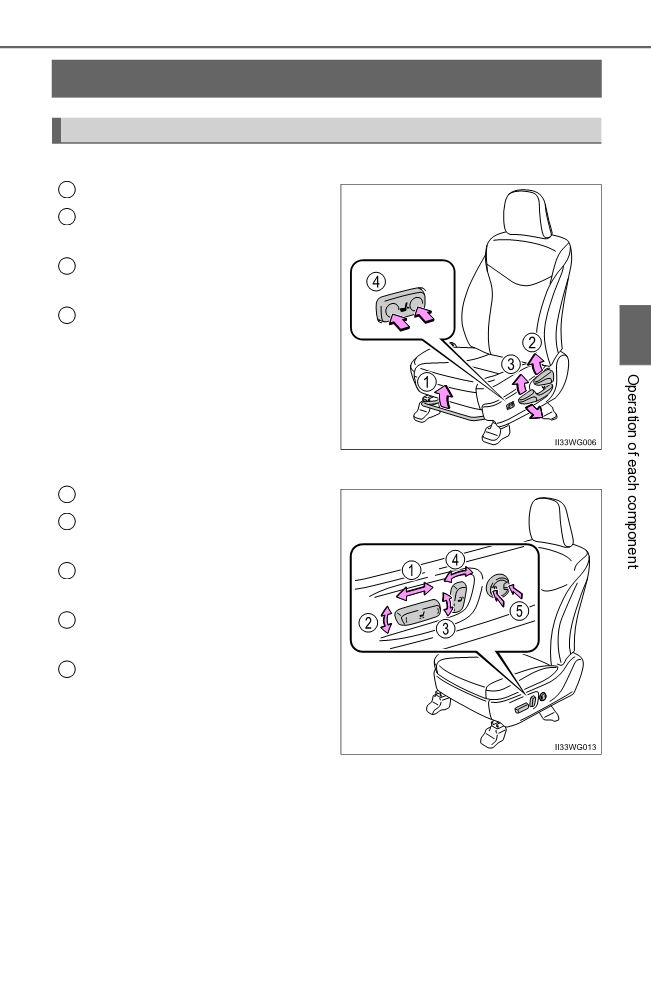 4
1
2
3
II33WG006

1
4
2
3
5
II33WG013

Operation of each component