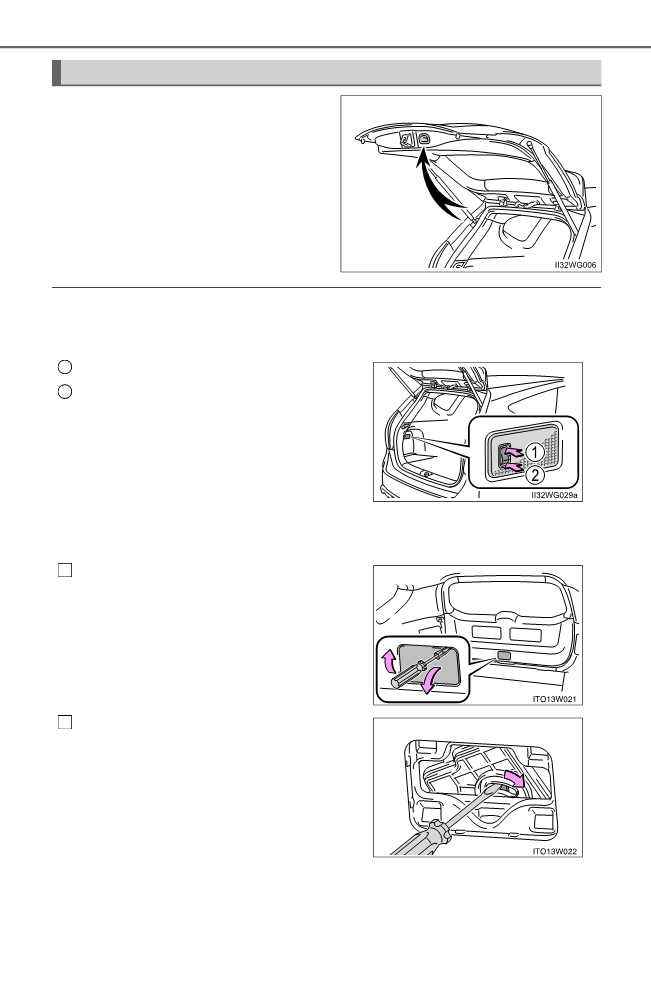 II32WG006

1
2

II32WG029a

ITO13W021

ITO13W022