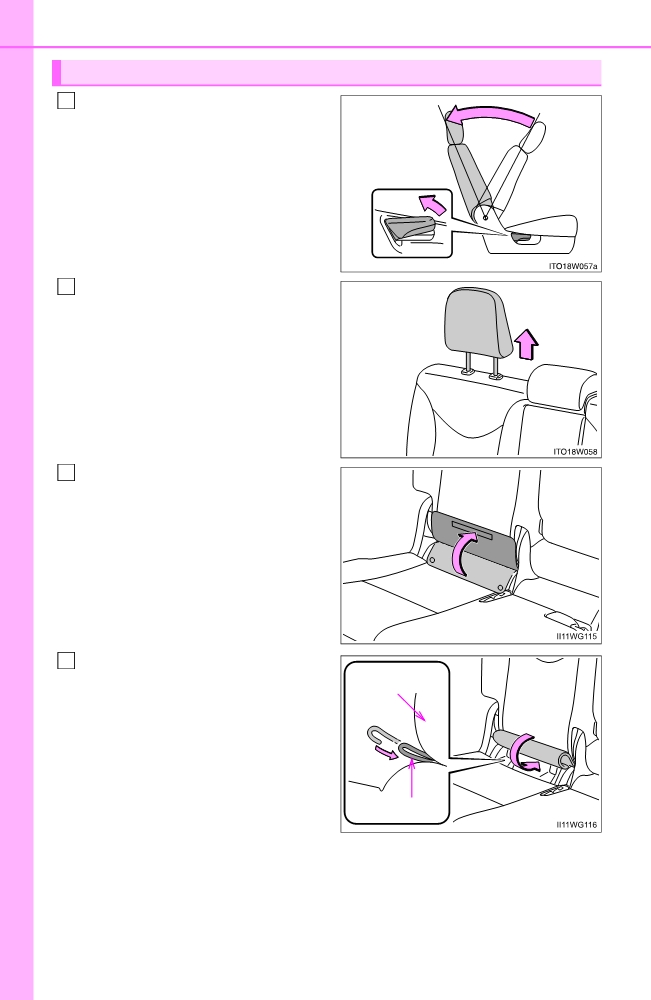 ITO18W057a

ITO18W058

II11WG115

II11WG116