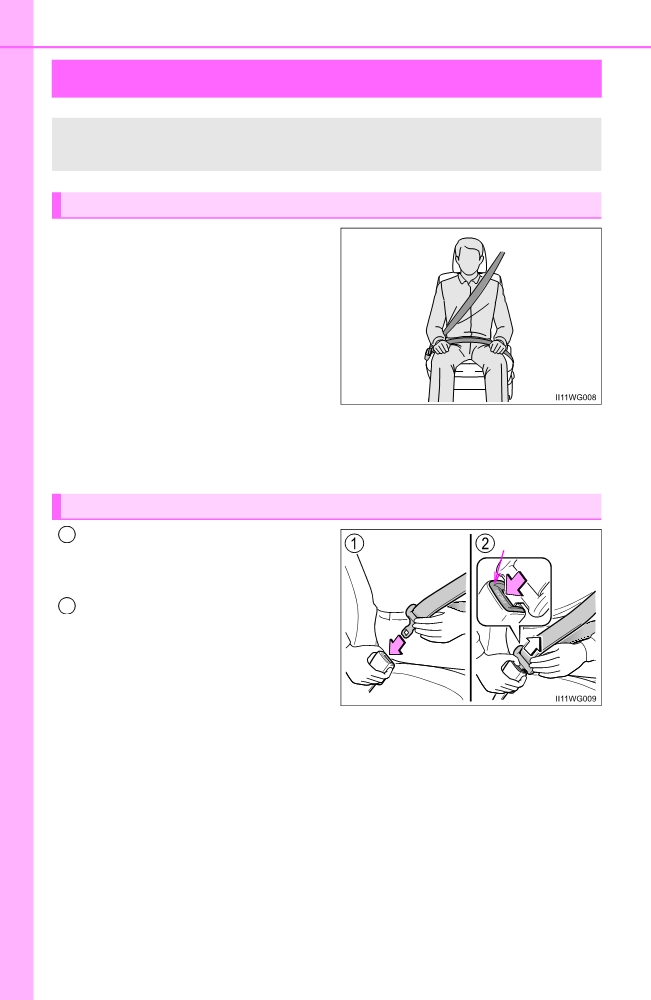 II11WG008

1

2

II11WG009