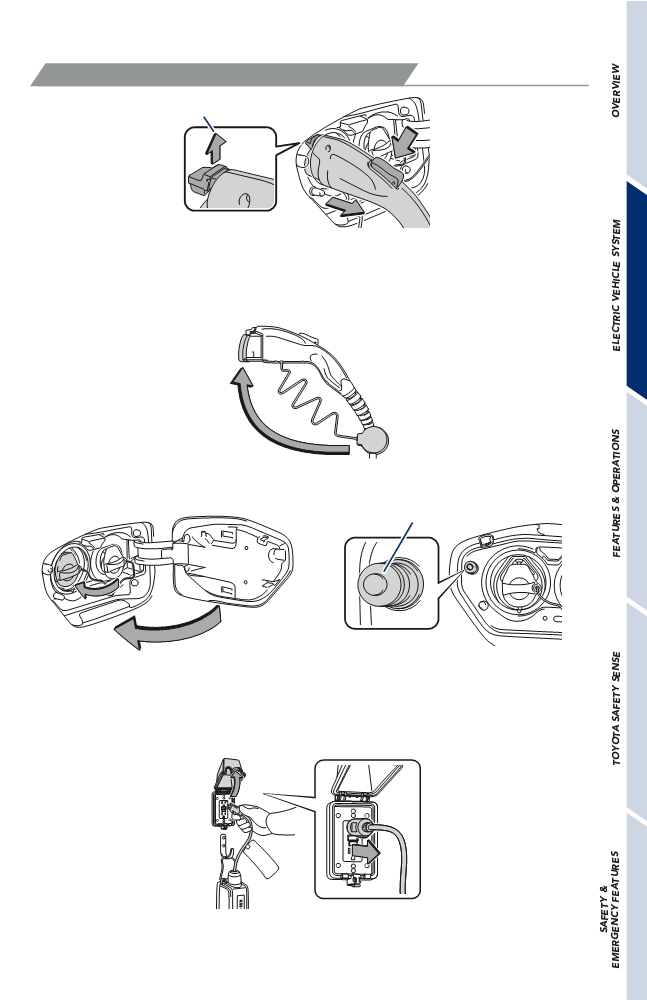 OVERVIEW

ELECTRIC VEHICLE SYSTEM

FEATURES & OPERATIONS

TOYOTA SAFETY SENSE

SAFETY & EMERGENCY FEATURES