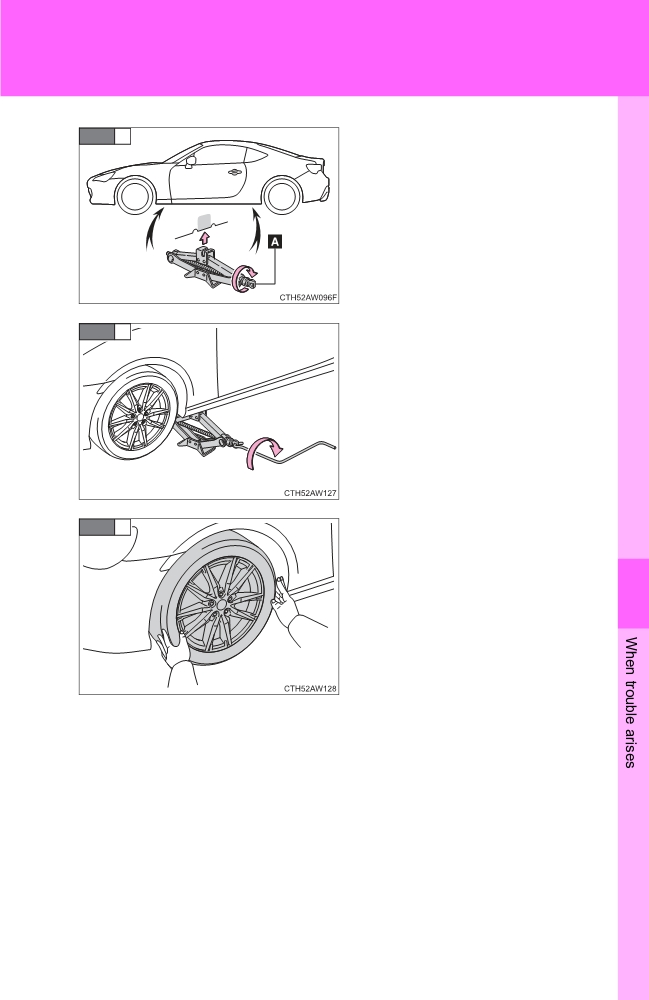 A

CTH52AW096F

CTH52AW127

CTH52AW128

When trouble arises