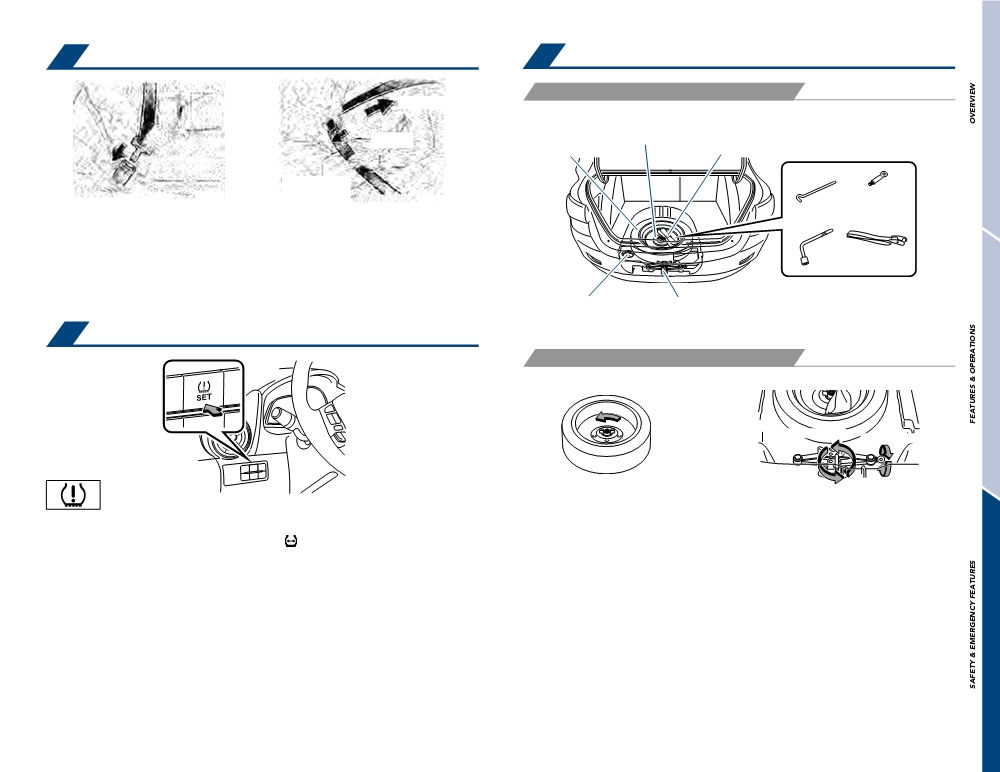 SET

OVERVIEW

FEATURES & OPERATIONS

SAFETY & EMERGENCY FEATURES