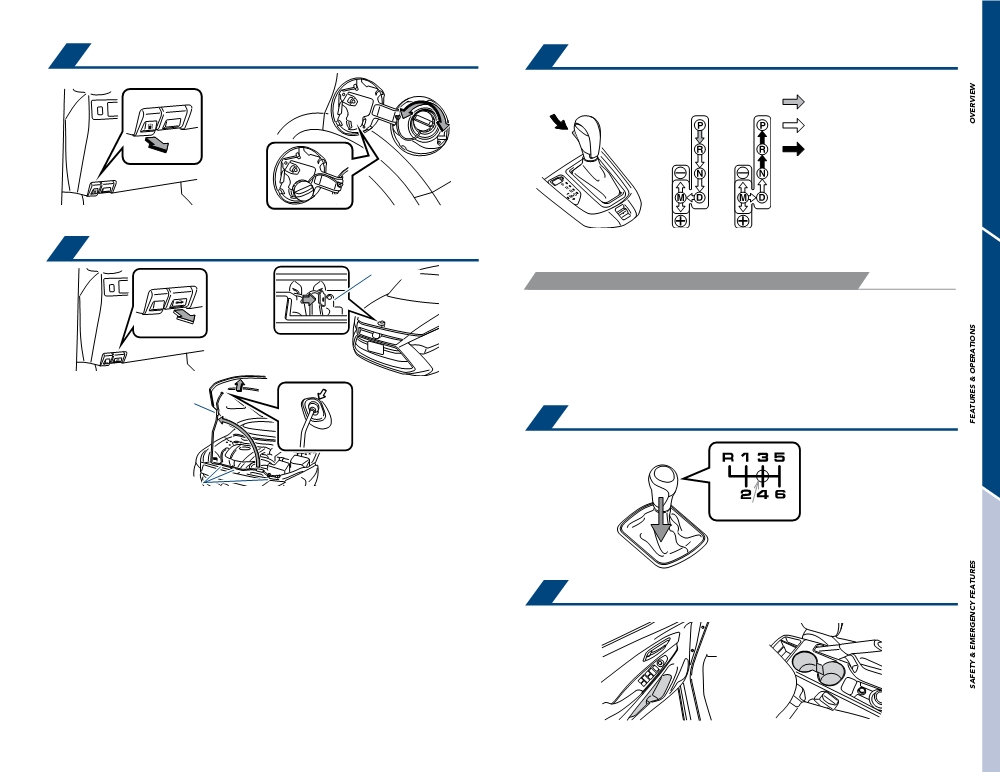 P
R
N
D
M
P
R
N
D
M

R 1 3 5
2 4 6

OVERVIEW

FEATURES & OPERATIONS

SAFETY & EMERGENCY FEATURES