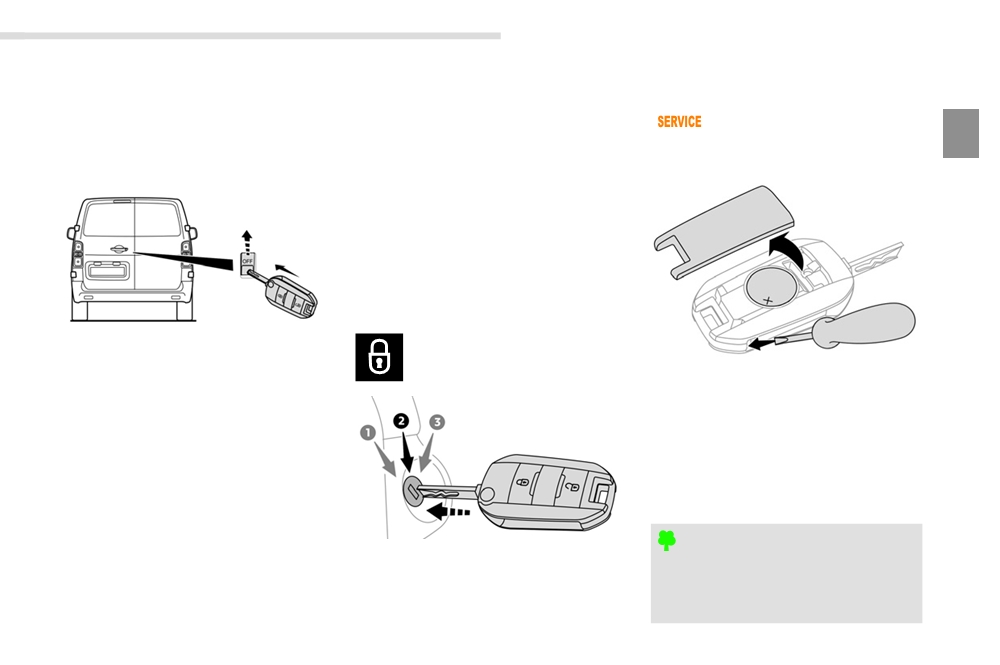 SERVICE

OFF

1
2
3