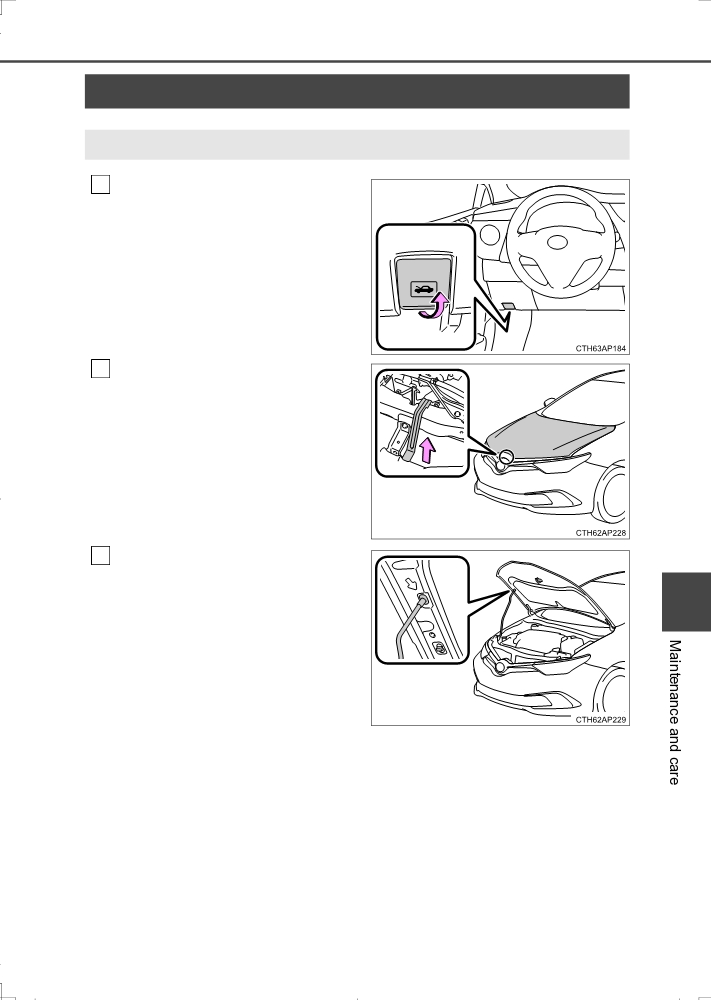 CTH63AP184

CTH62AP228

CTH62AP229

Maintenance and care