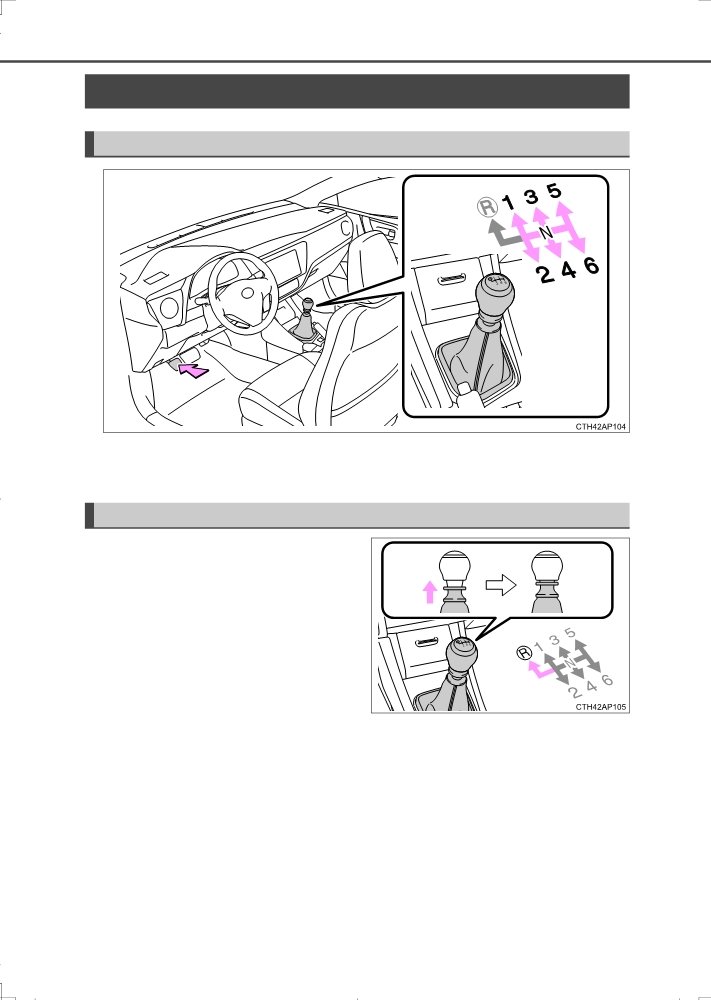 R 1 3 5
N
2 4 6

CTH42AP104

R 1 3 5
N
2 4 6

CTH42AP105