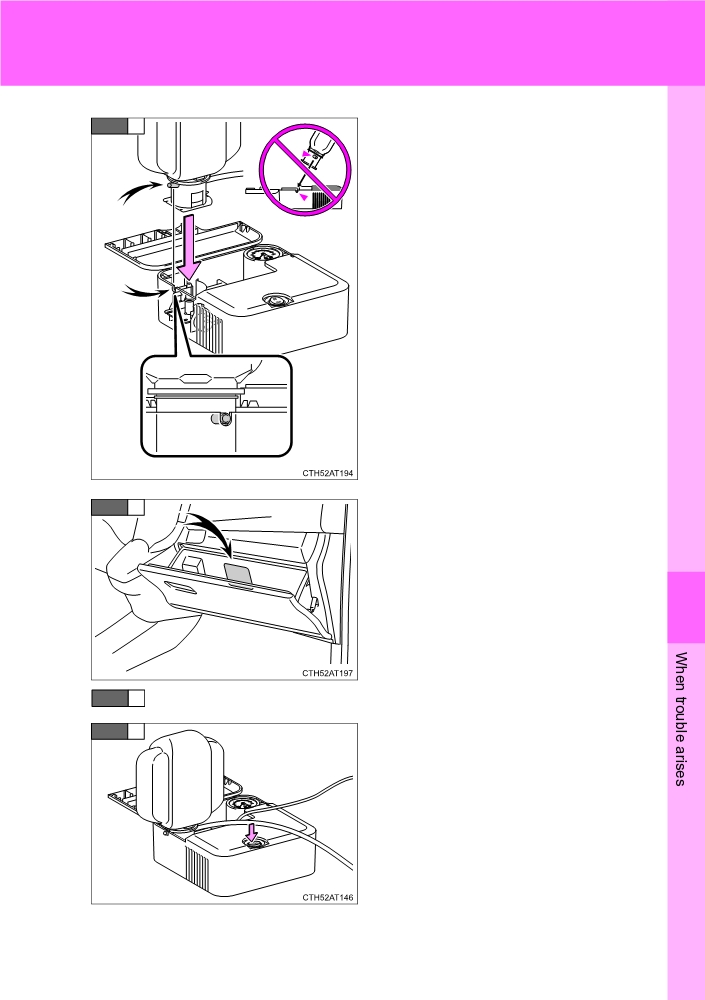 CTH52AT194

CTH52AT197

CTH52AT146

When trouble arises