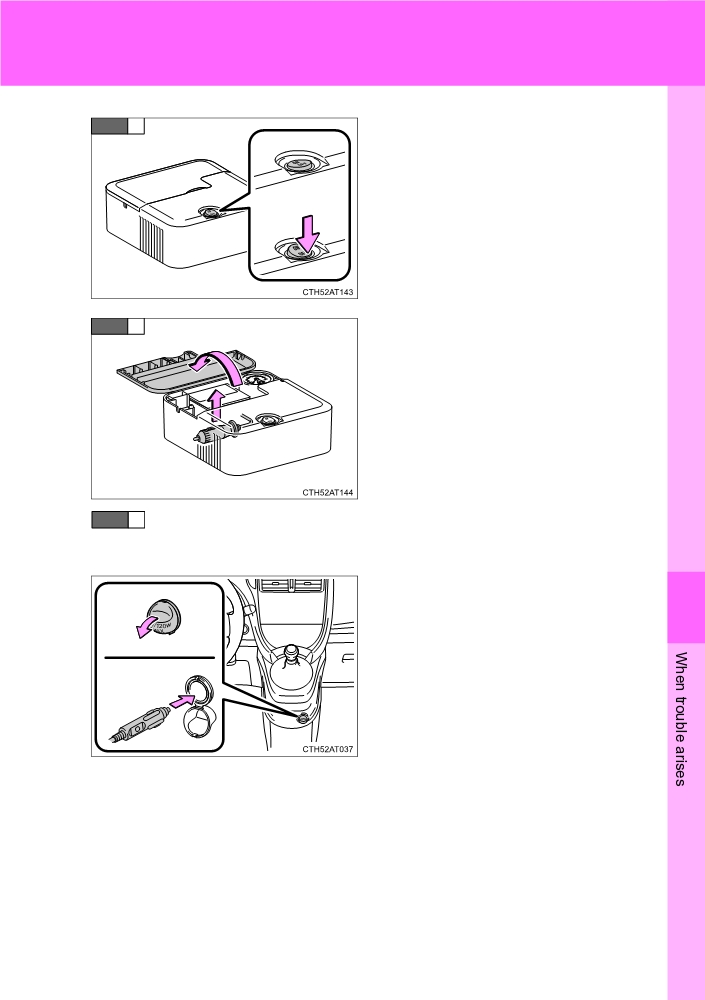 CTH52AT143

CTH52AT144

CTH52AT037

When trouble arises