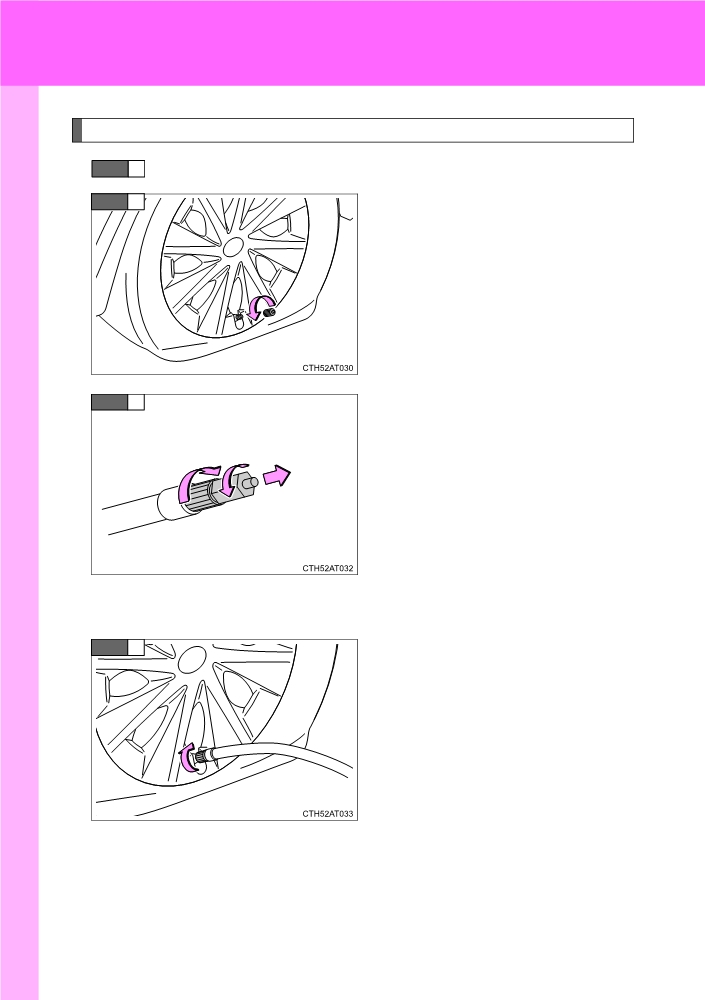 CTH52AT030

CTH52AT032

CTH52AT033