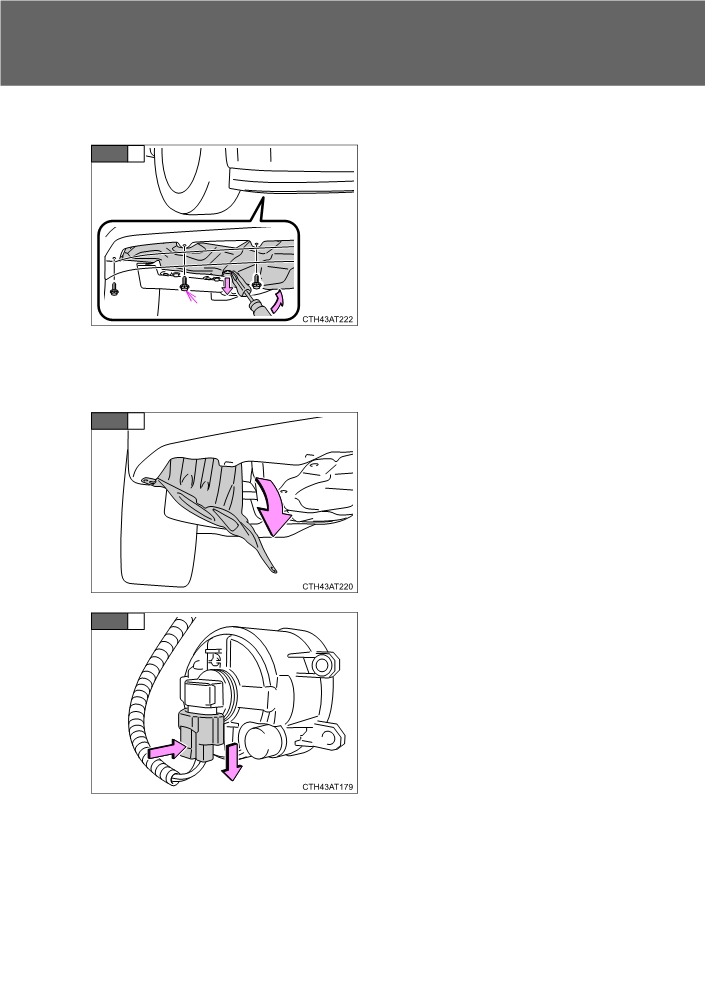 CTH43AT222

CTH43AT220

CTH43AT179