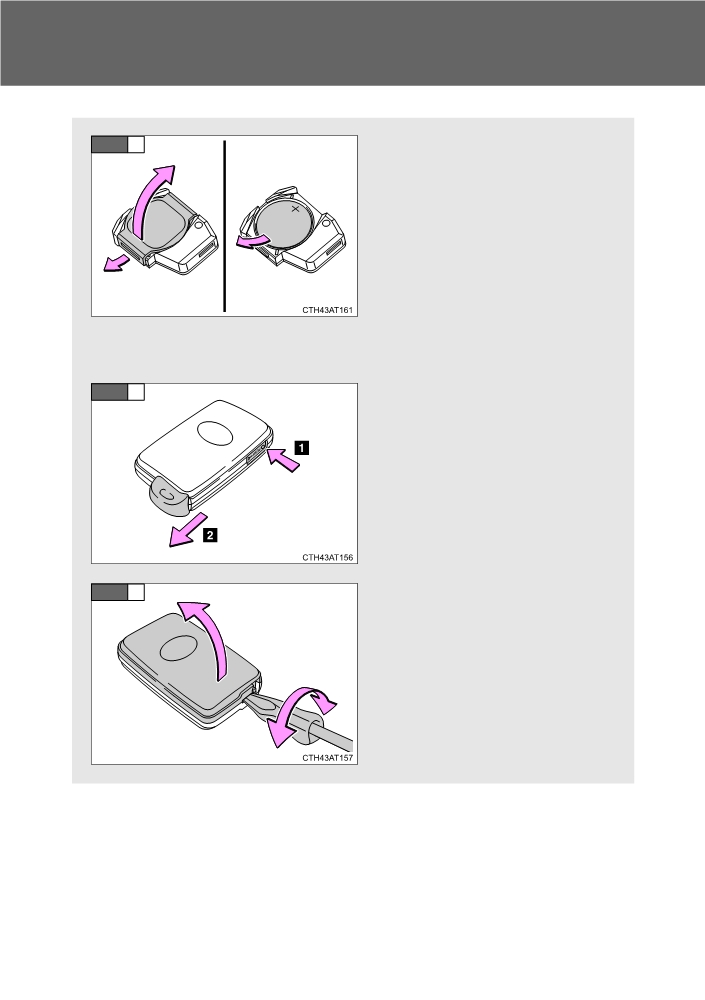 CTH43AT161

1

2

CTH43AT156

CTH43AT157