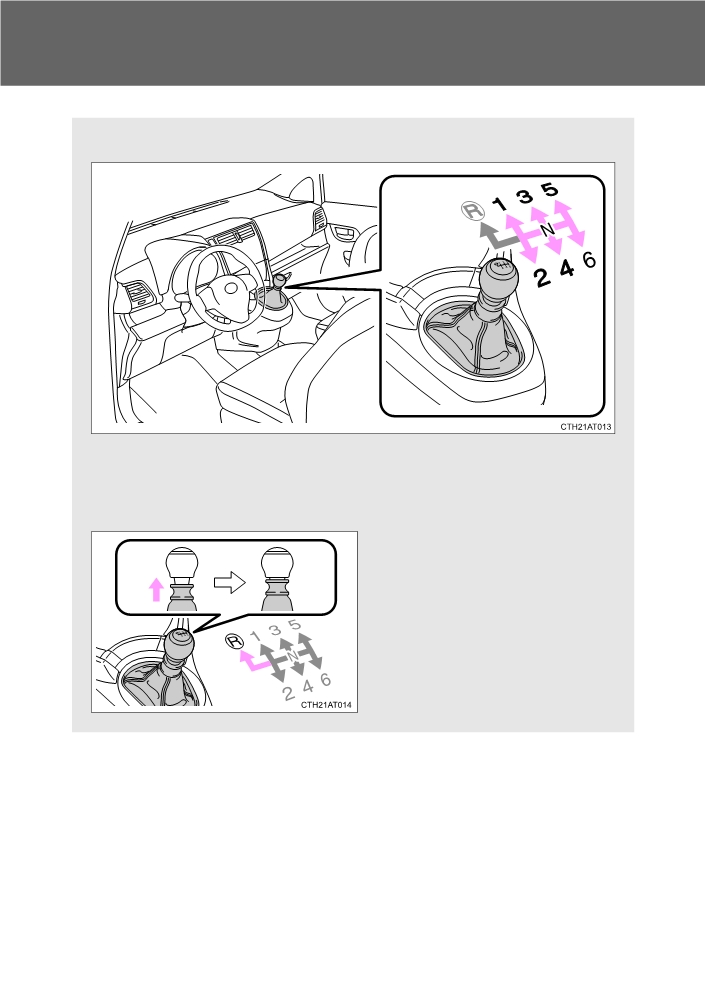 R 1 3 5 N 2 4 6

CTH21AT013

R 1 3 5 N 2 4 6

CTH21AT014