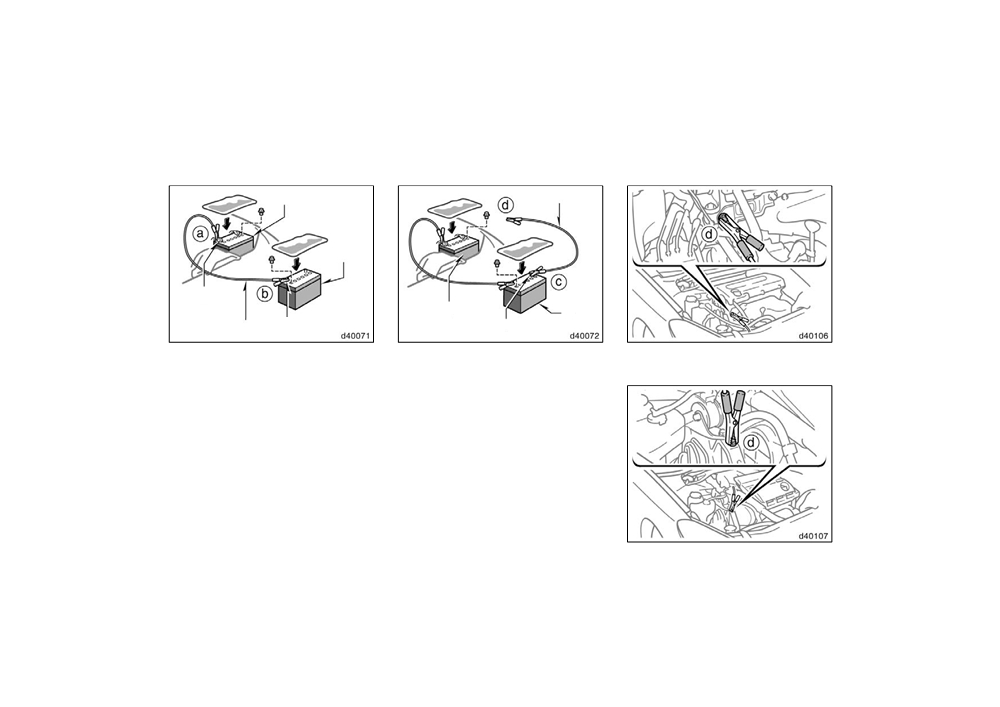 a
b
d40071

d
c
d40072

d
d40106

d
d40107