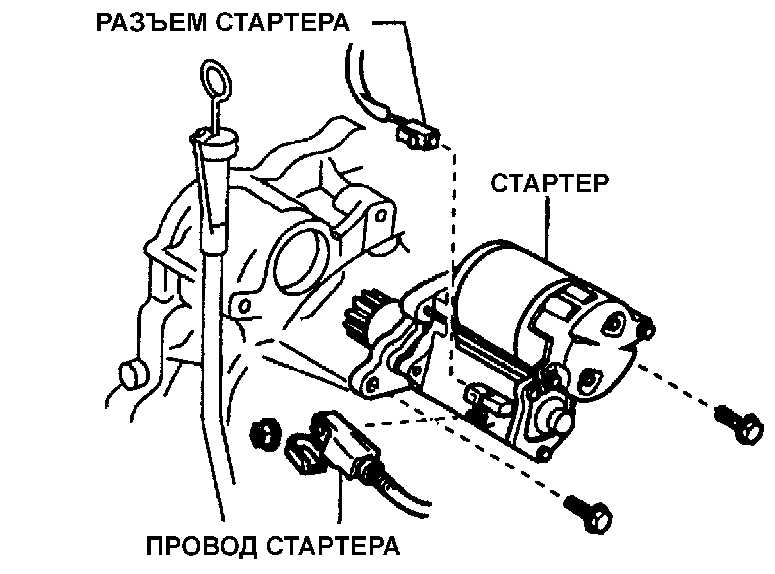 РАЗЪЕМ СТАРТЕРА

СТАРТЕР

ПРОВОД СТАРТЕРА