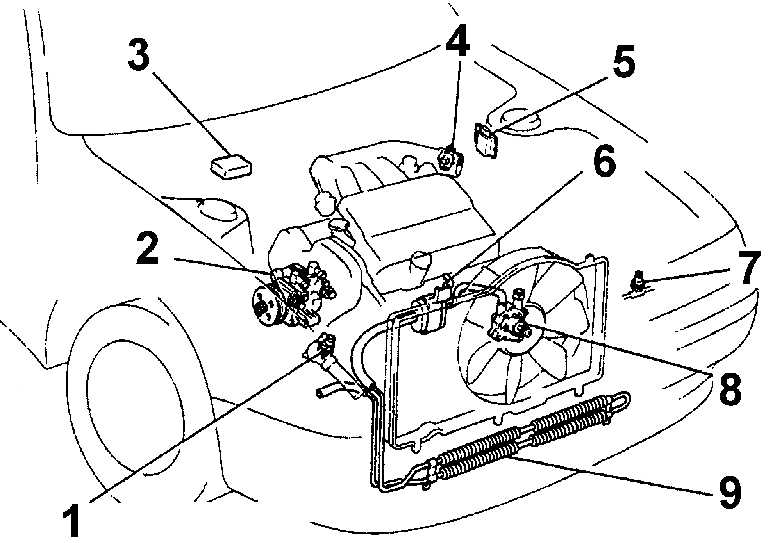 3
4
5
6
2
7
8
1
9