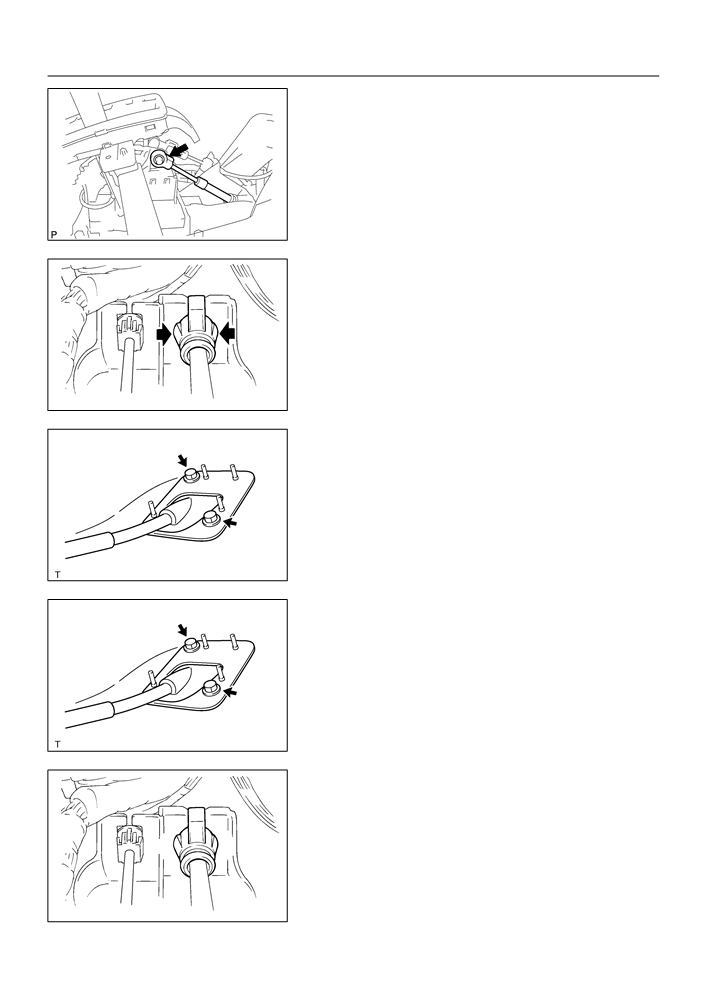 P

T

T