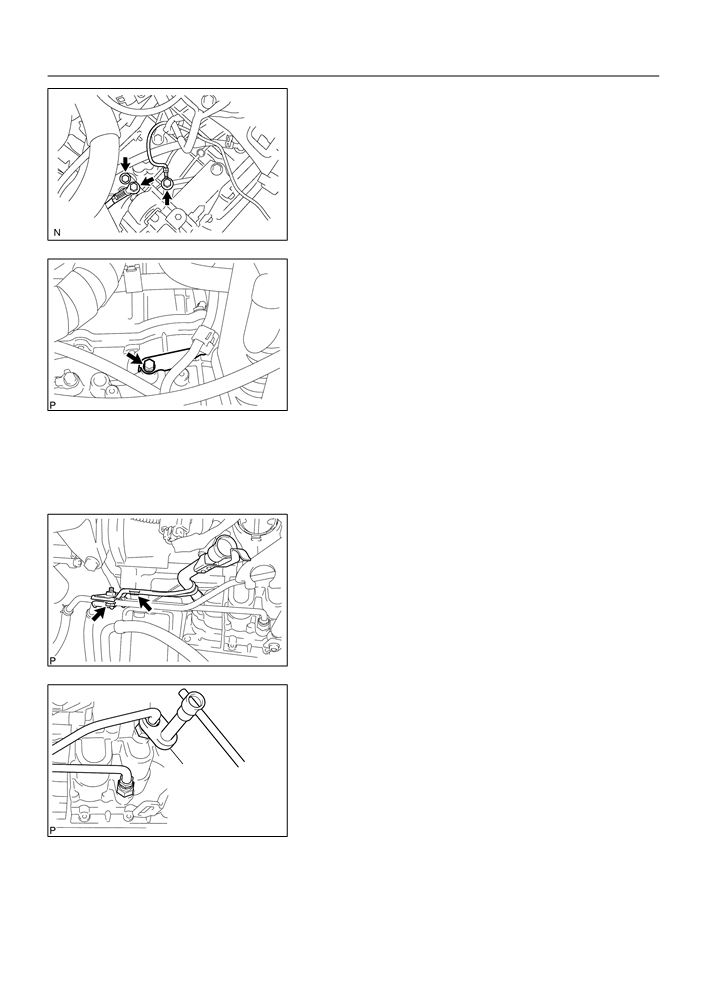 N

P

P

P