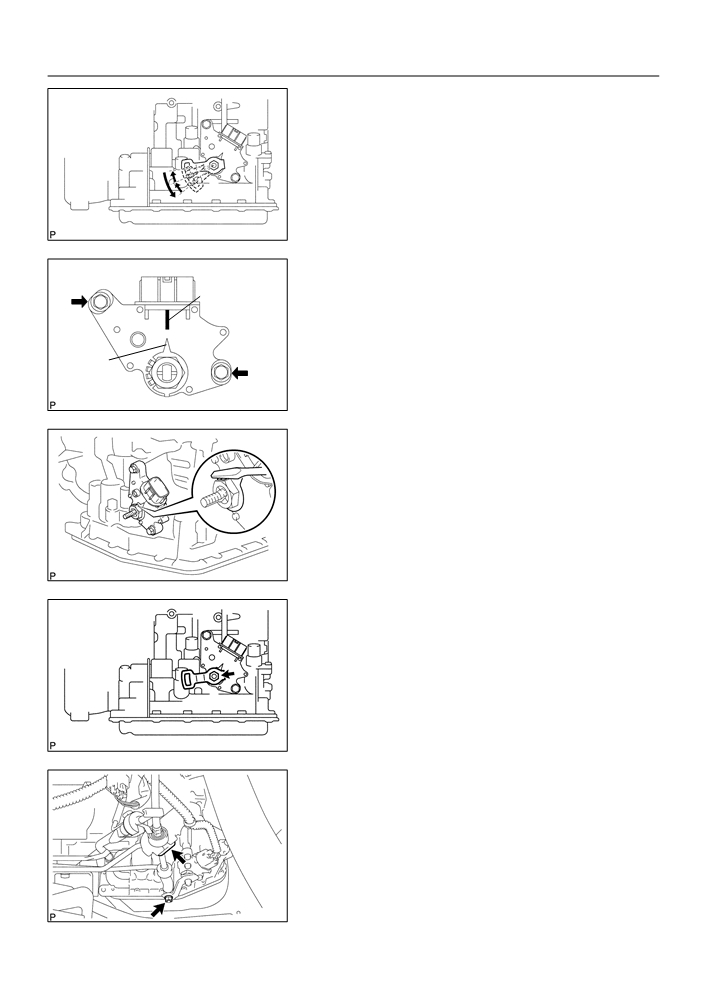 P

P

P

P

P