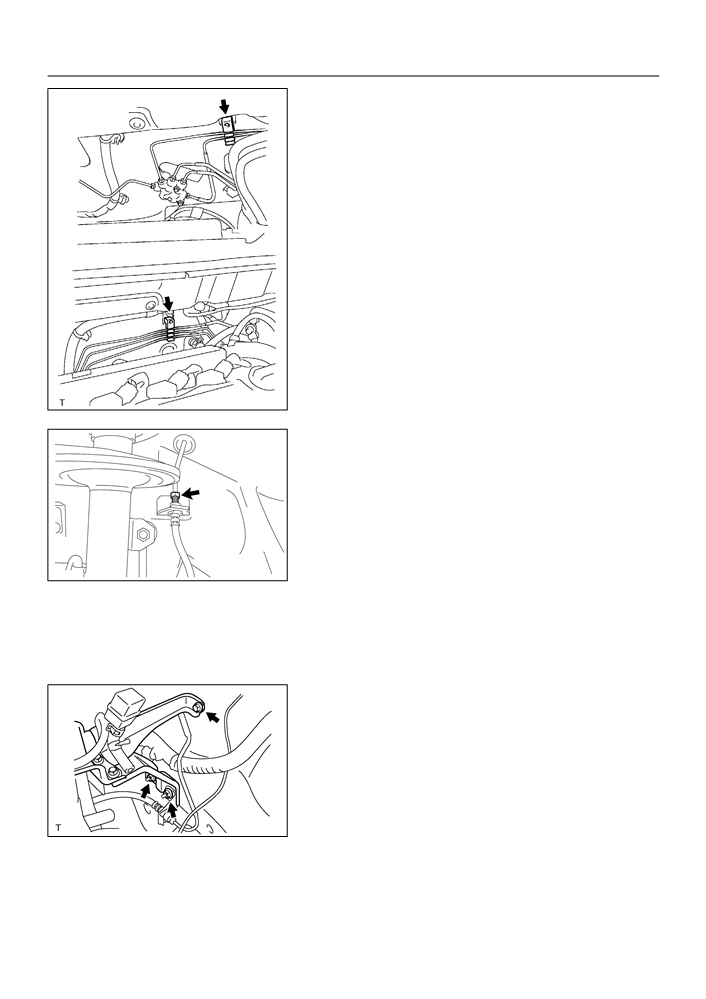 T

T