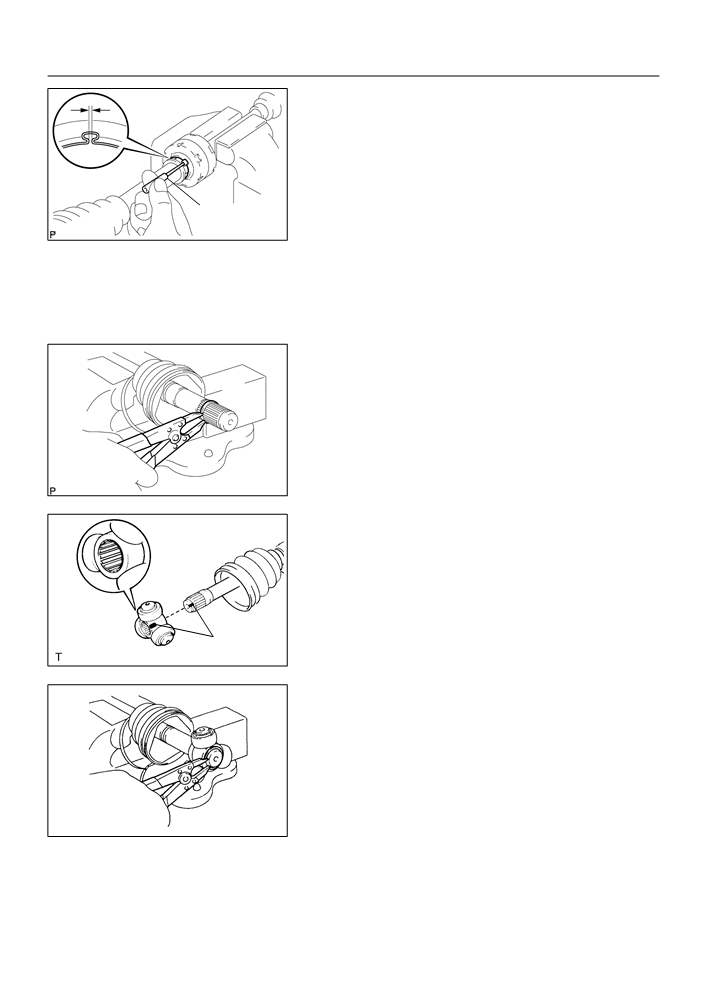 P

P

T