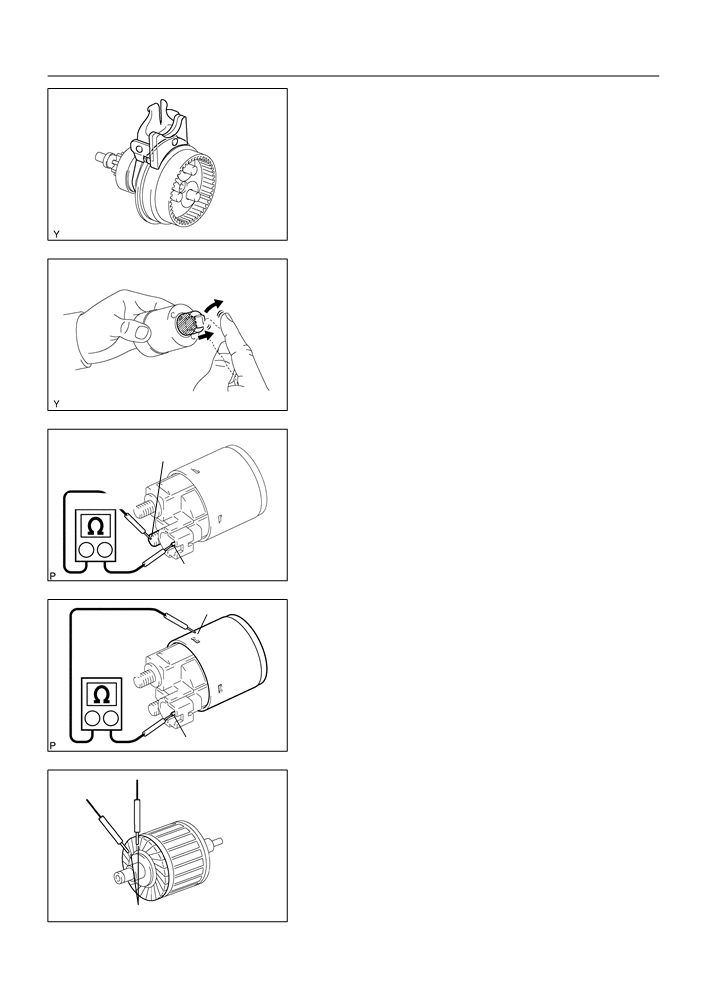 Y

Y

$\Omega$

P

$\Omega$

P