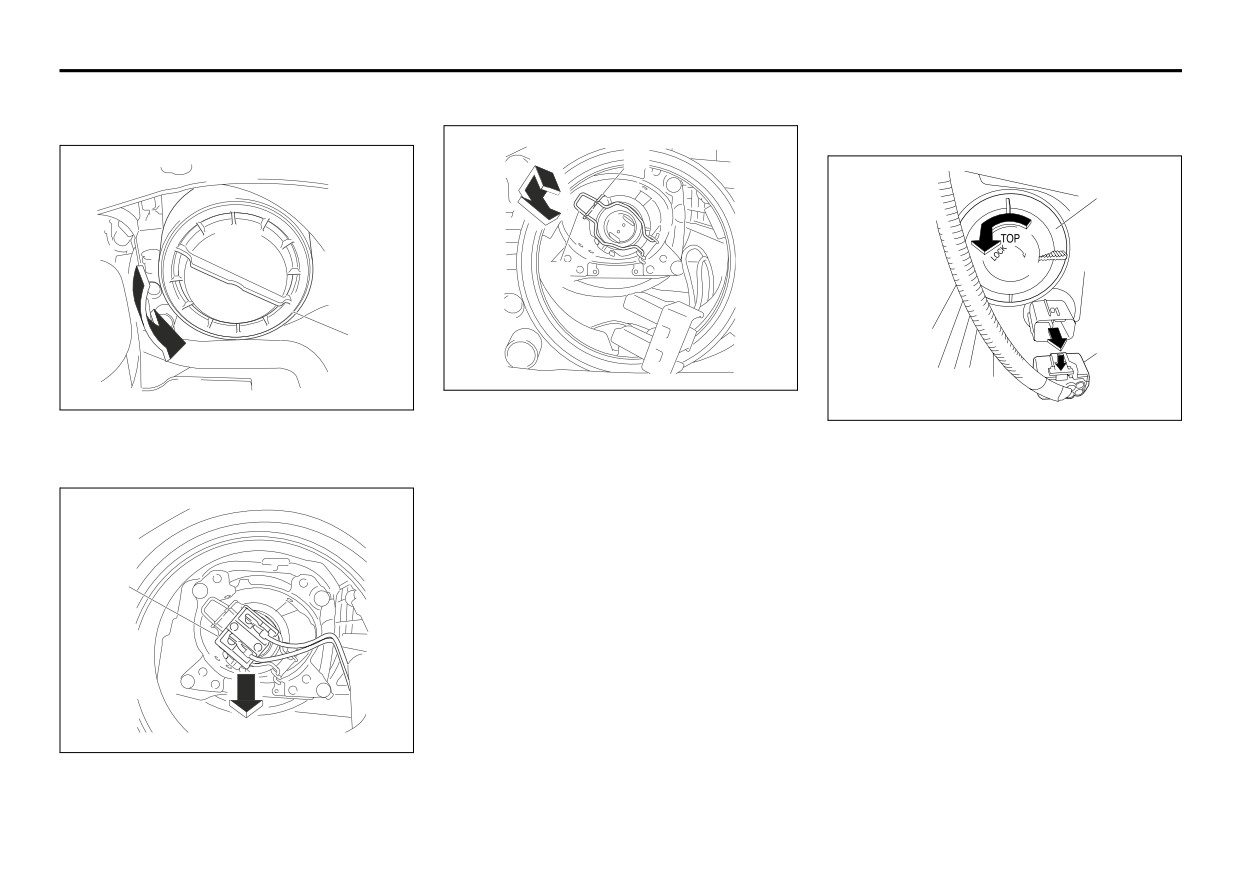 TOP
LOCK