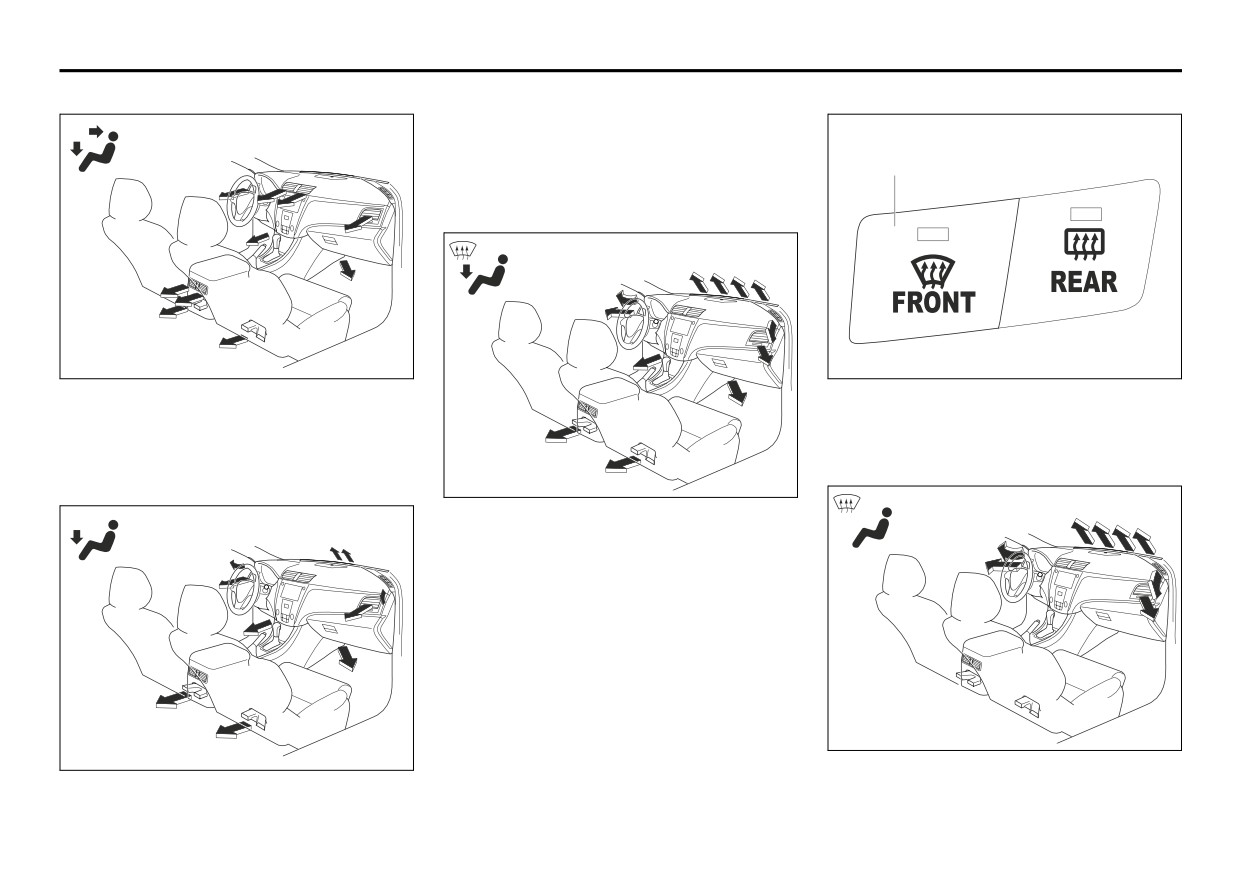 FRONT

REAR