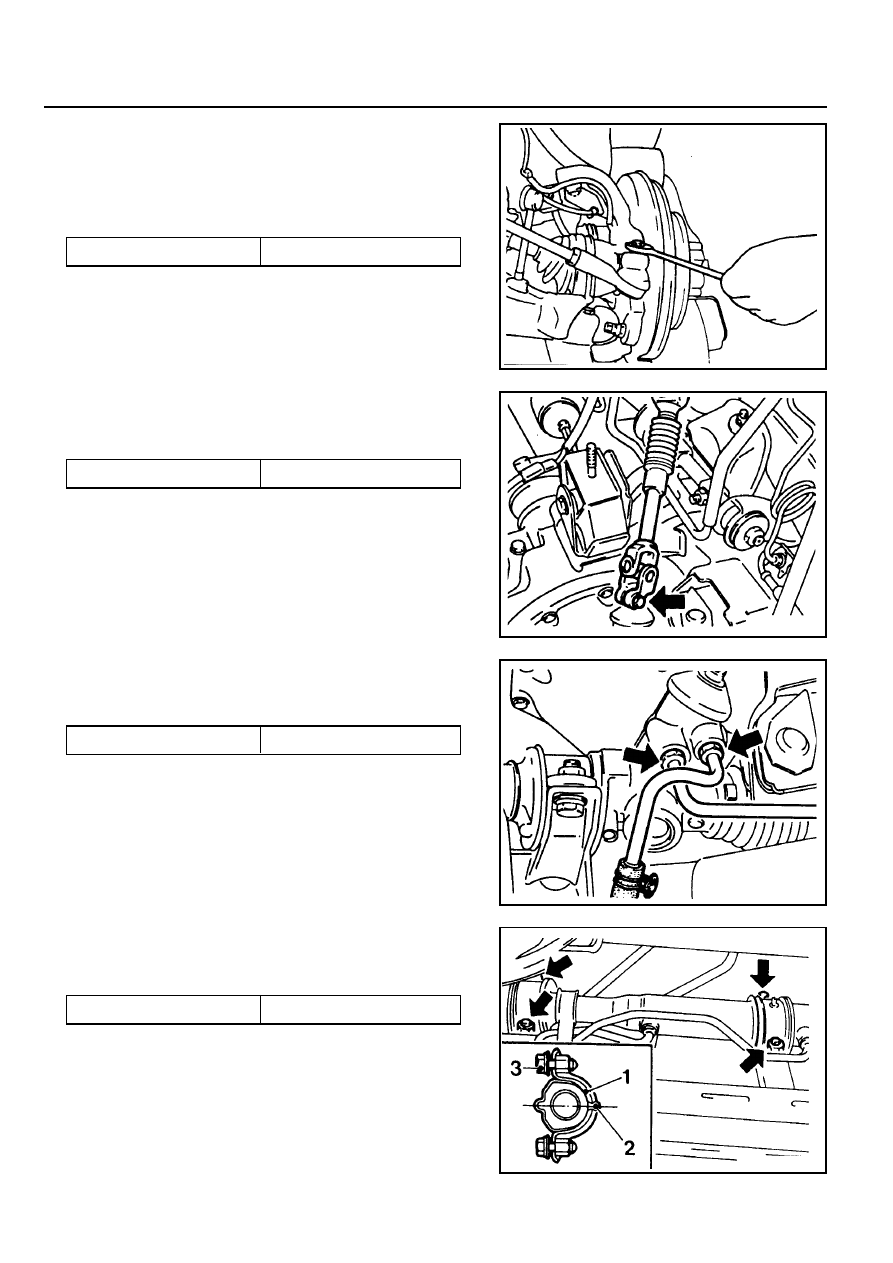 3
1
2