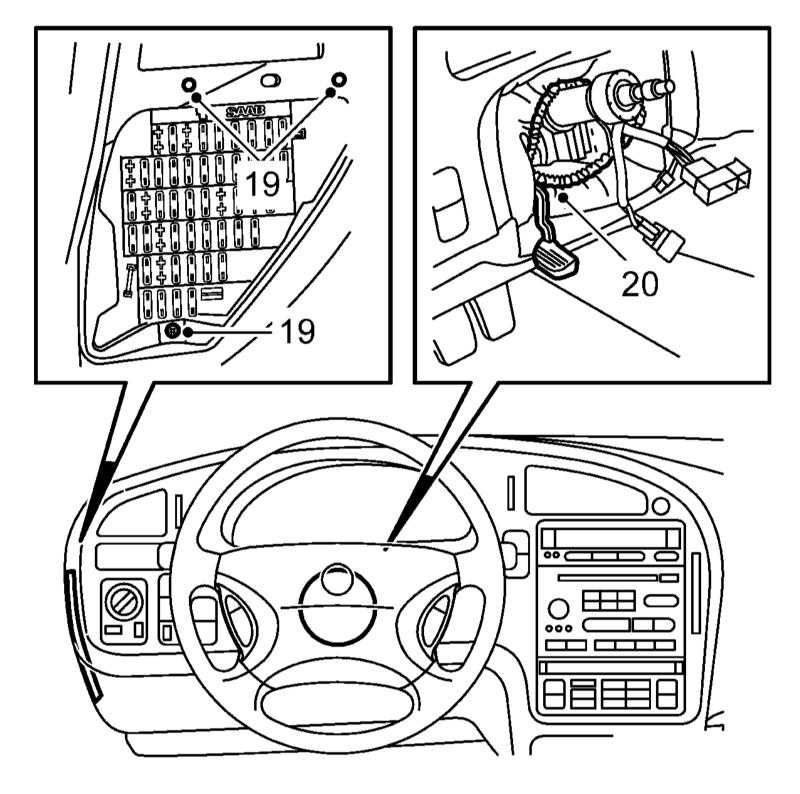 SAAB
19
19
20