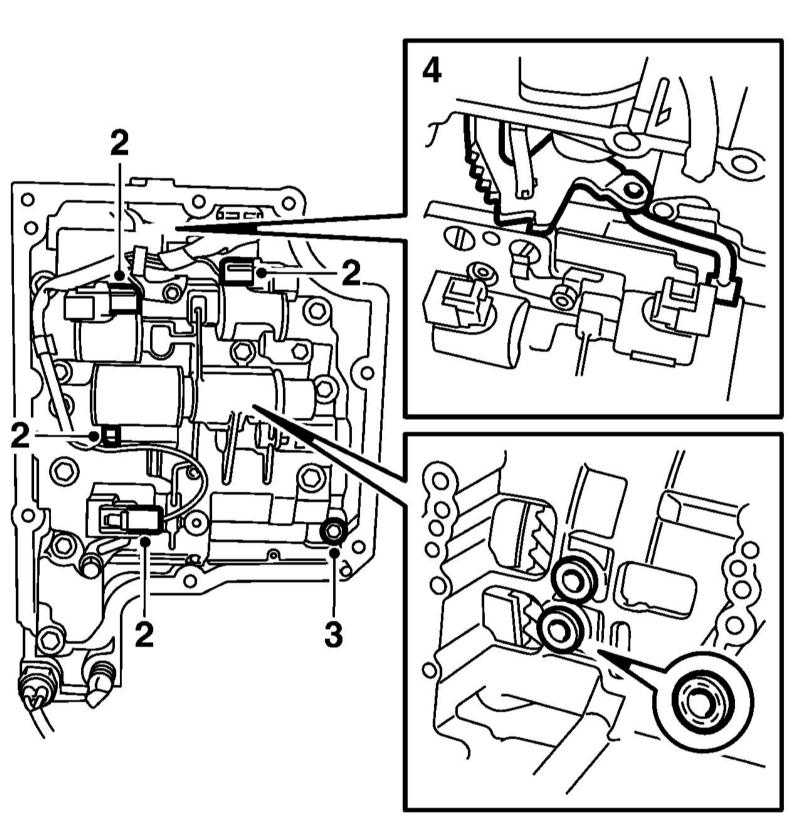 2
2
2
2
3
4