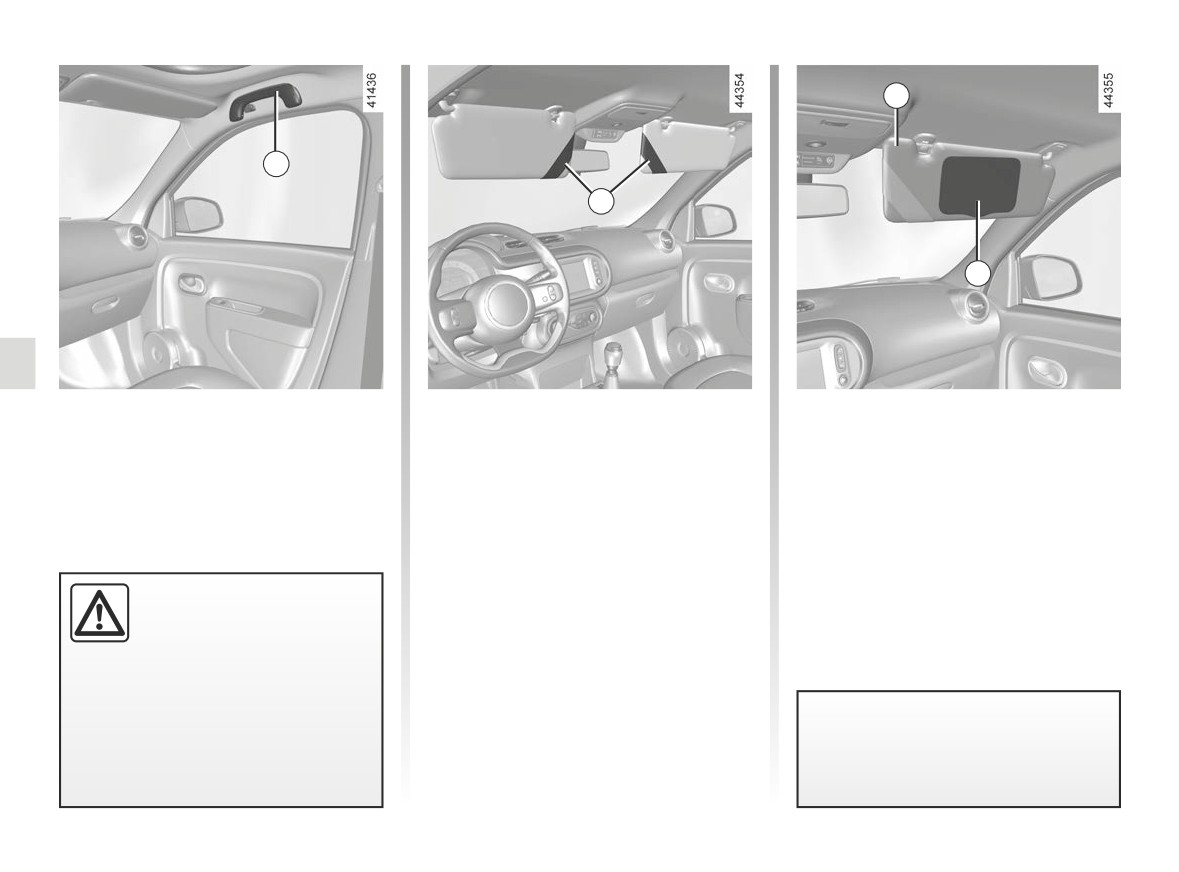 41436

44354

44355