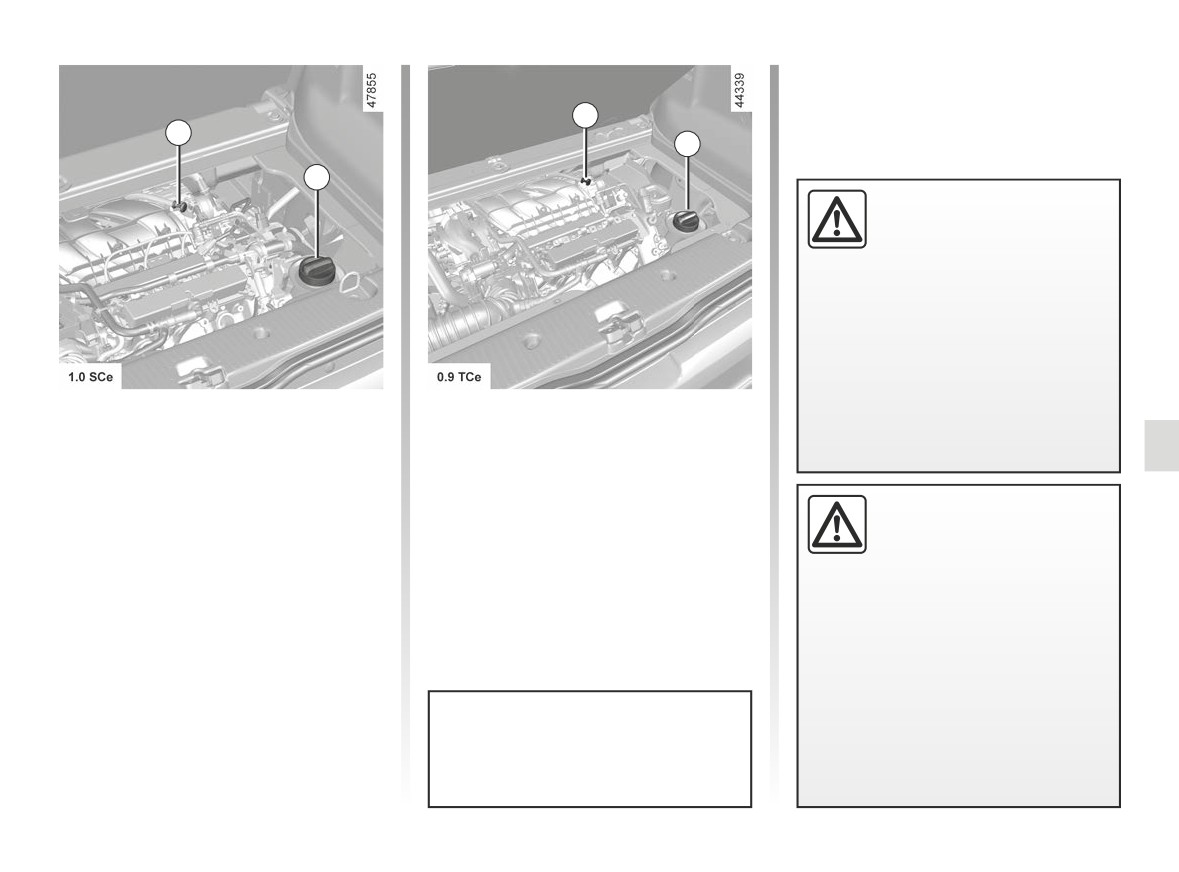 47855

1.0 SCe

44339

0.9 TCe