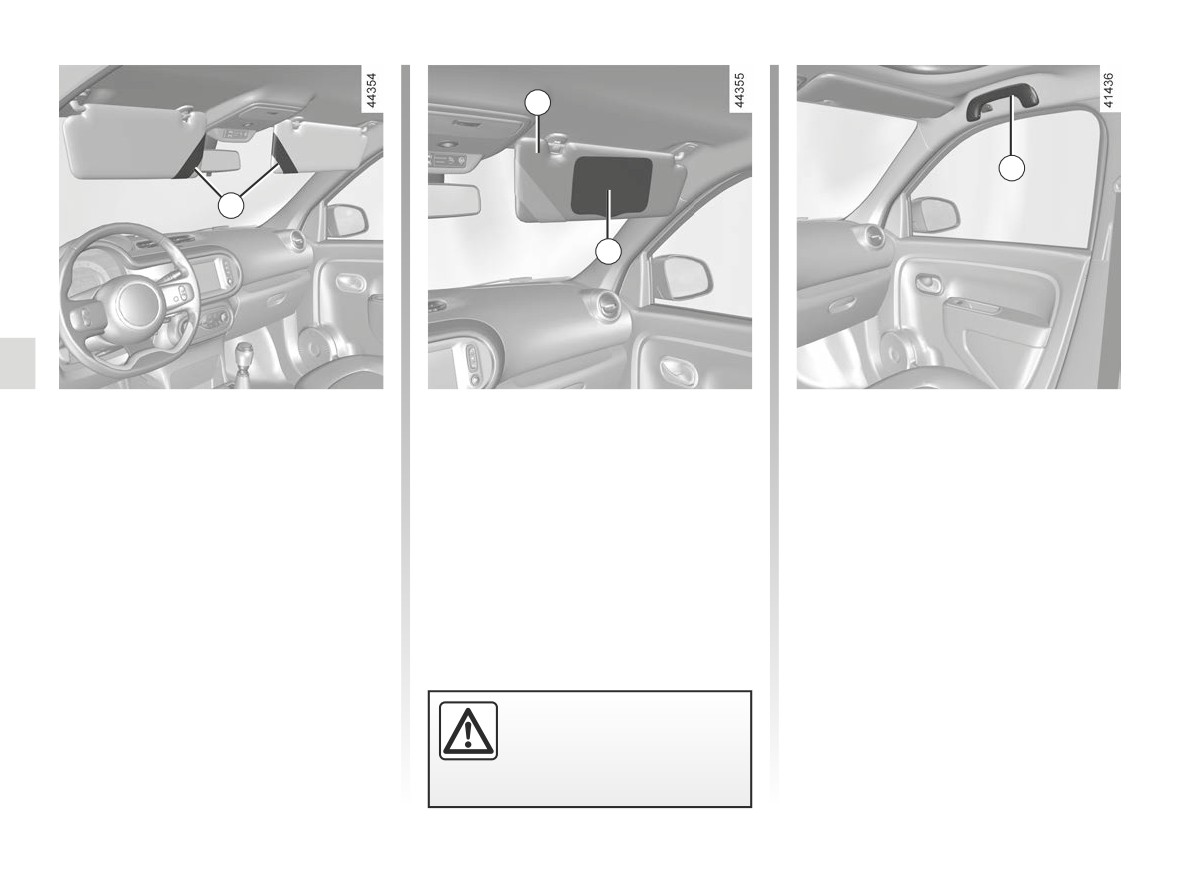 44354

44355

41436