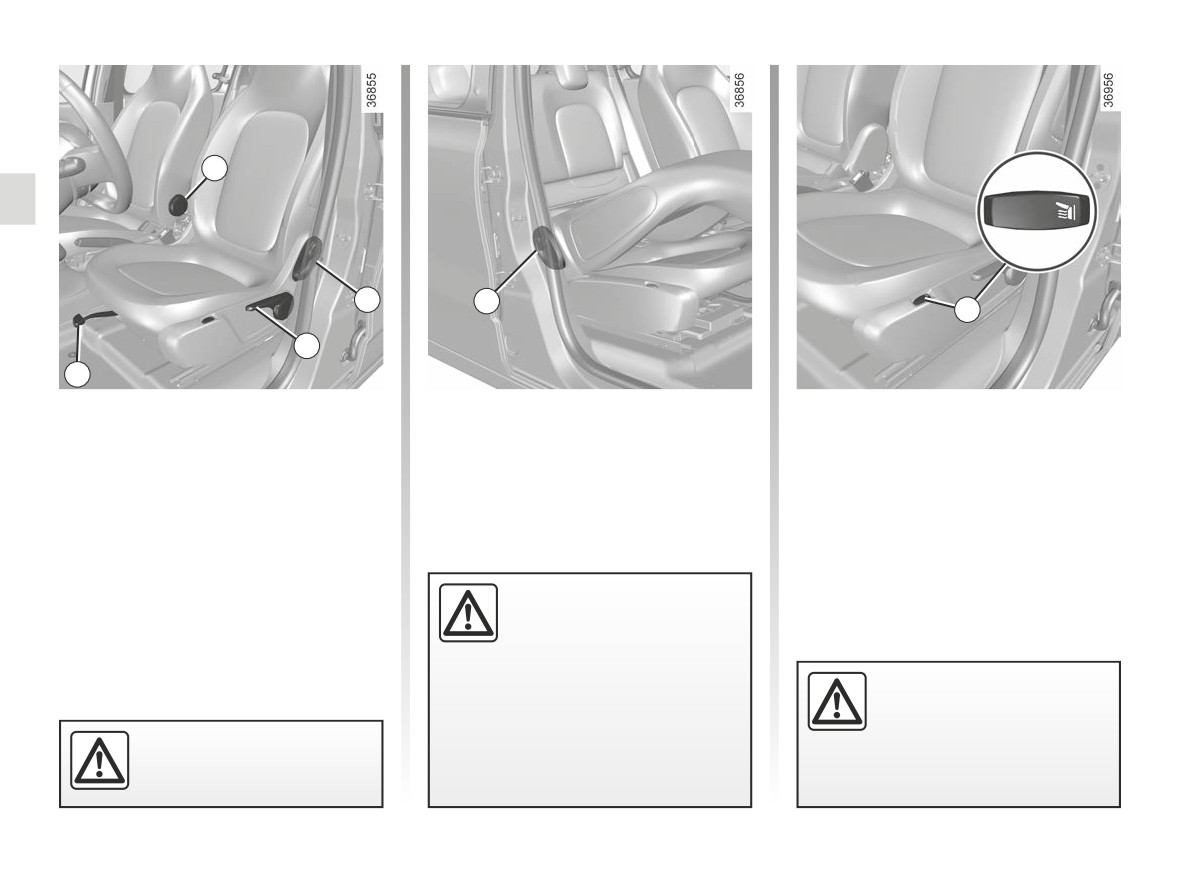 36855

36856

36956