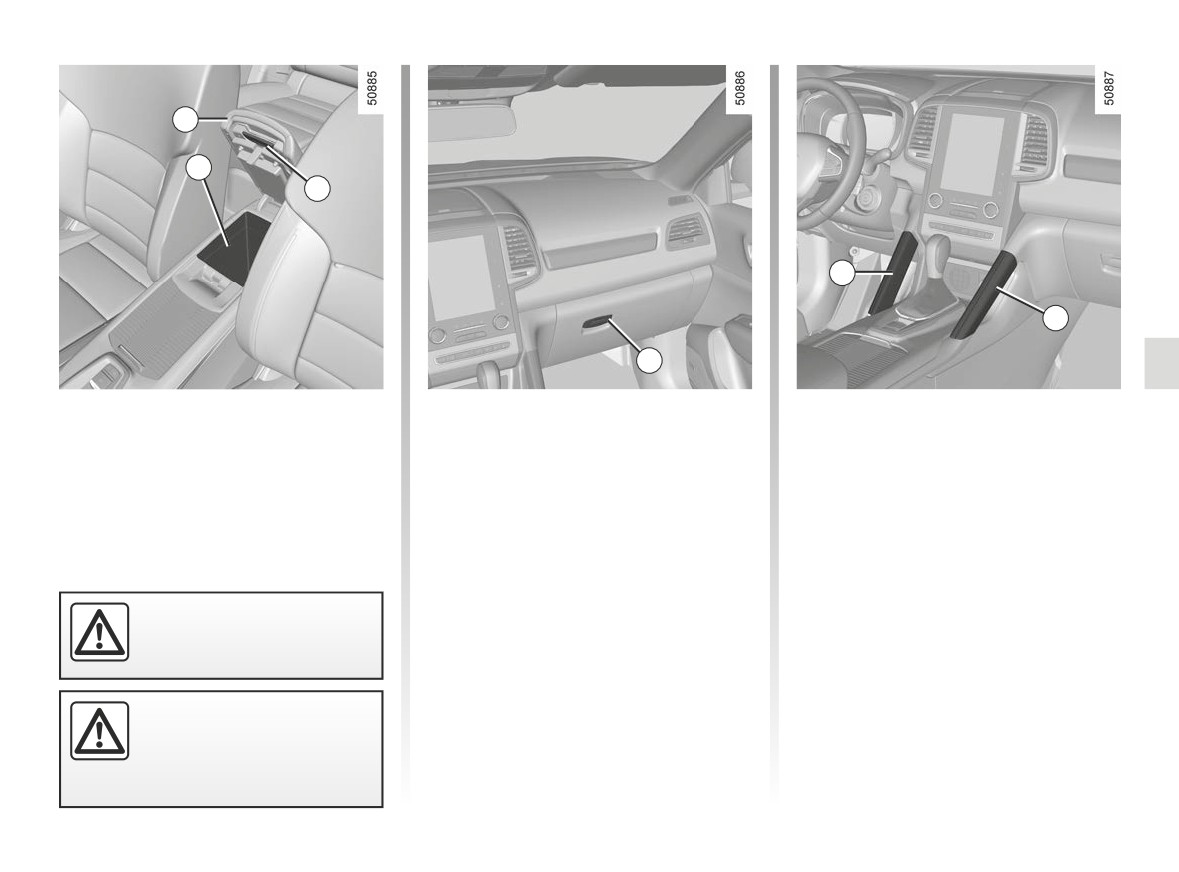 50885

50886

50887