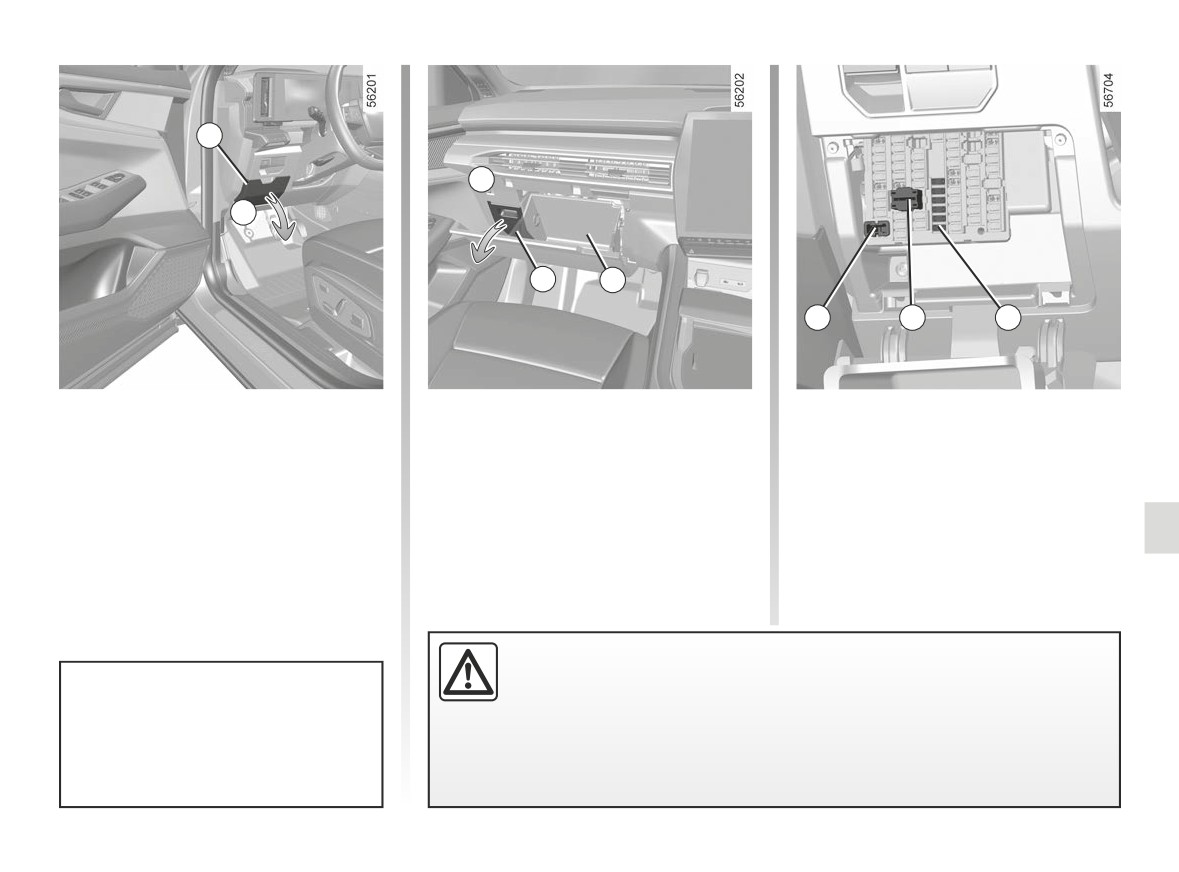 56201

56202

56704