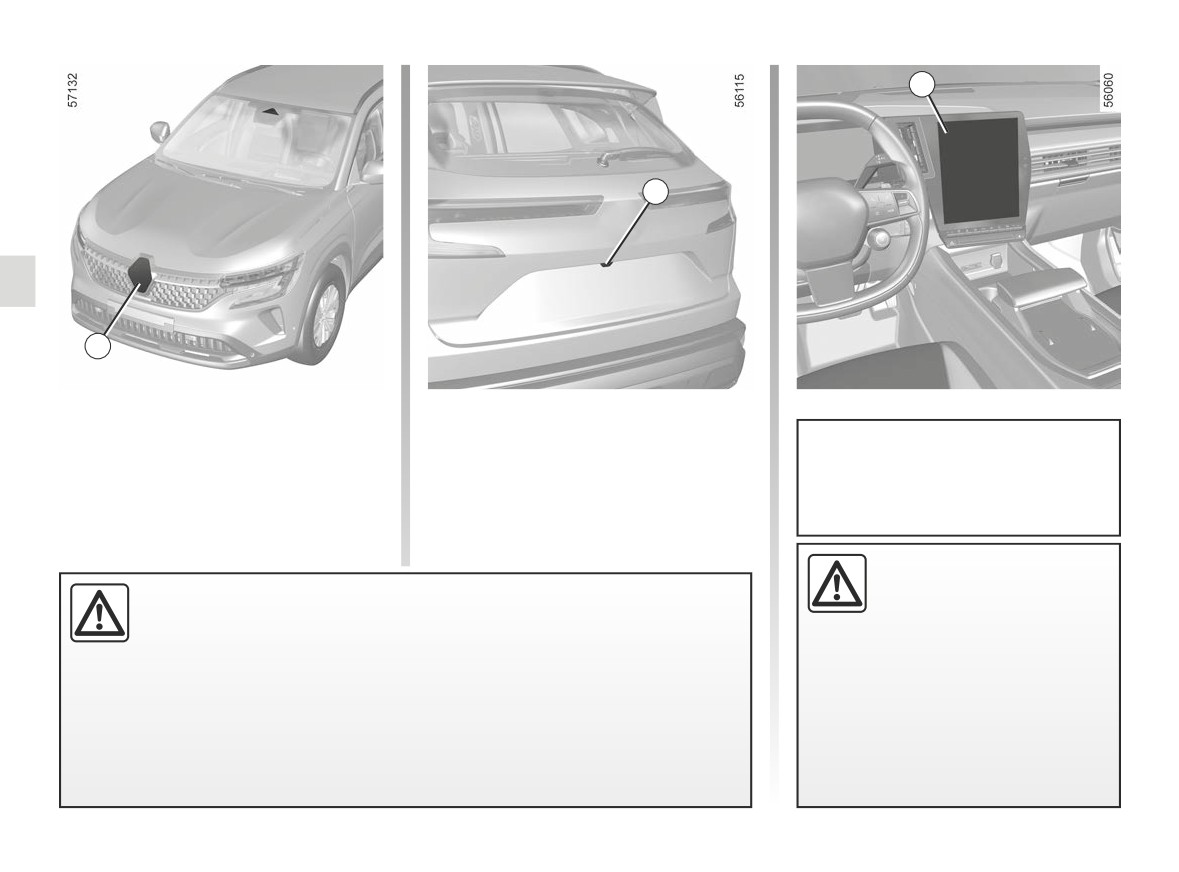 57132

56115

56060