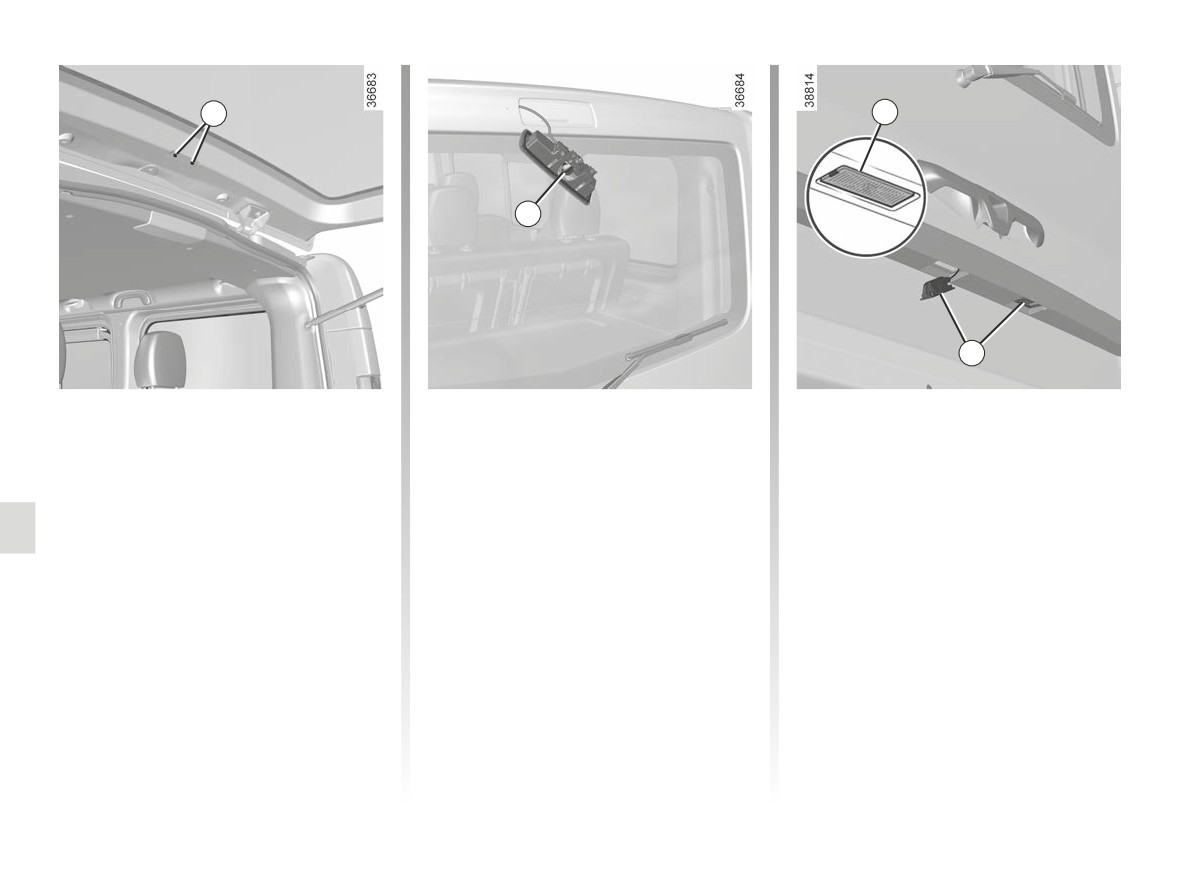 36683

36684

38814