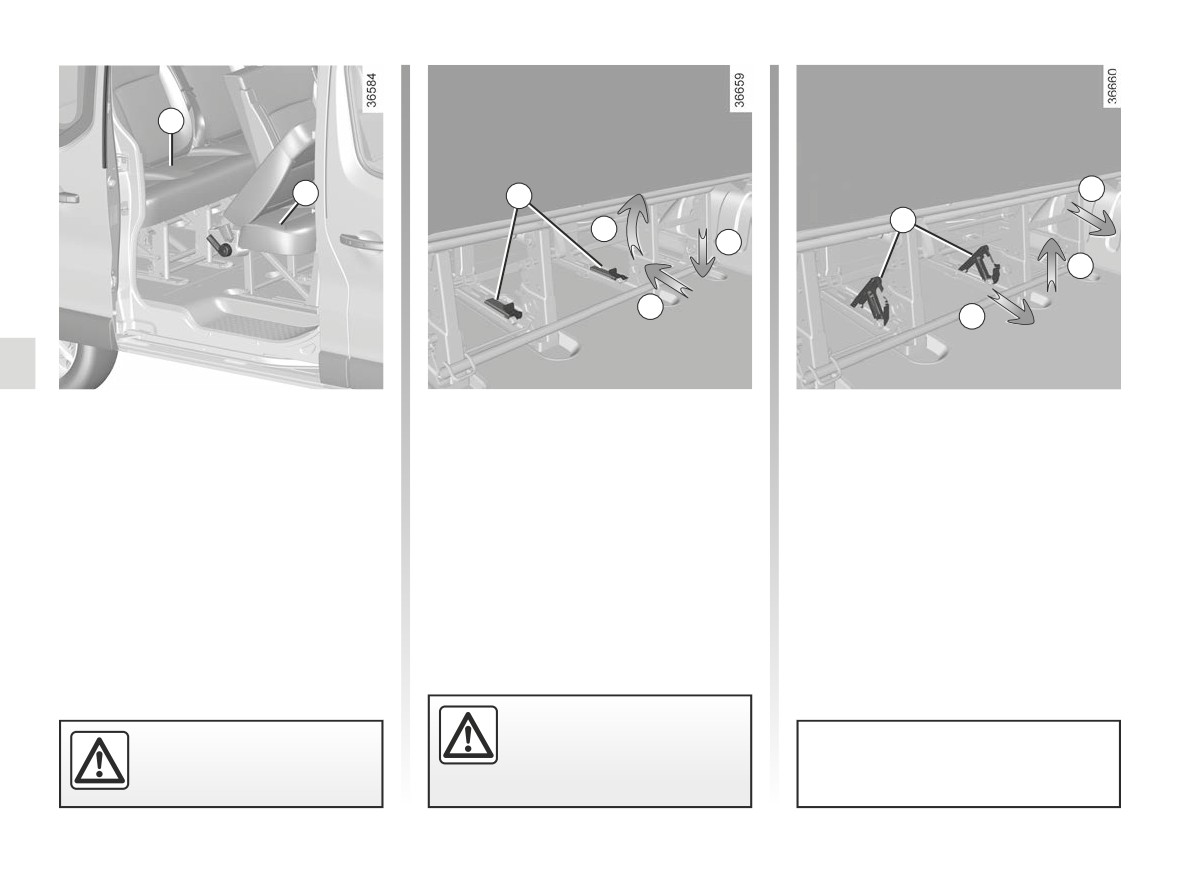 36584

36659

36660