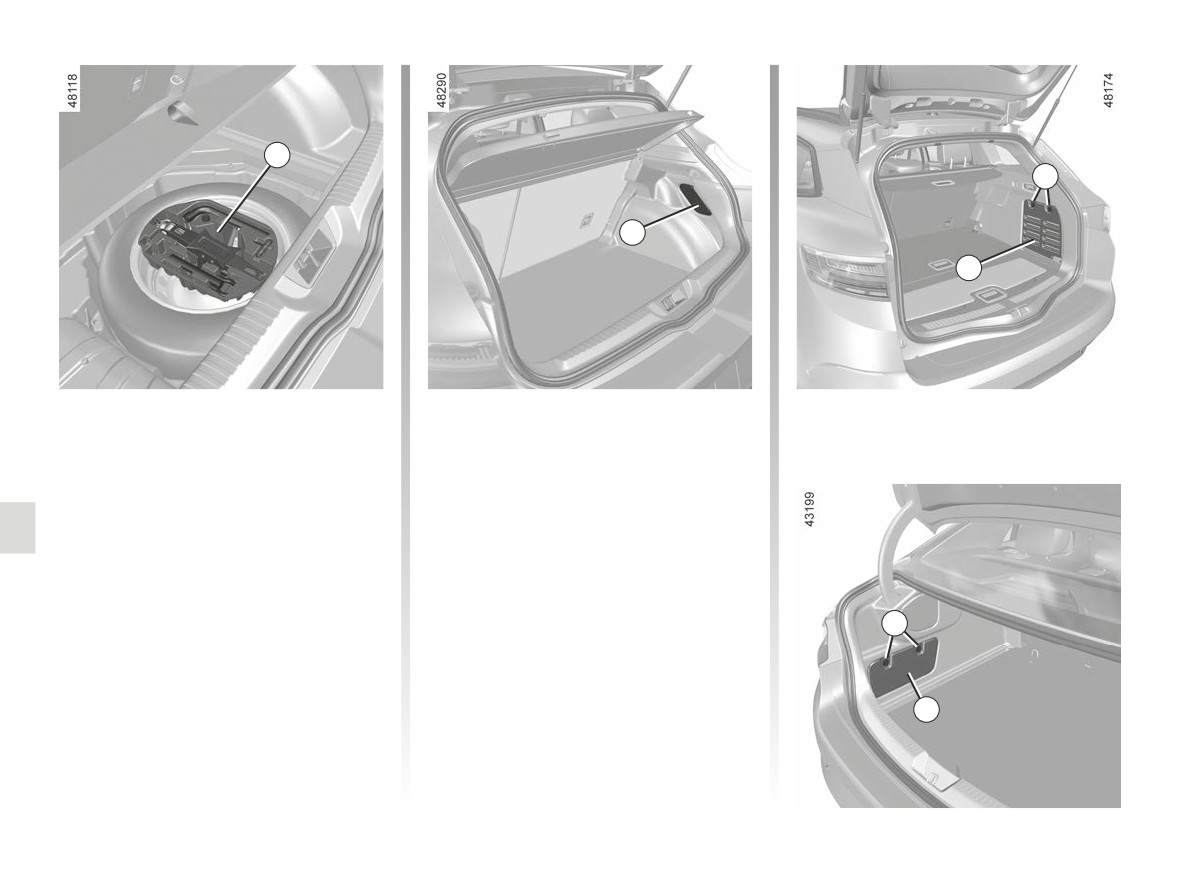 48118

48290

48174

43199