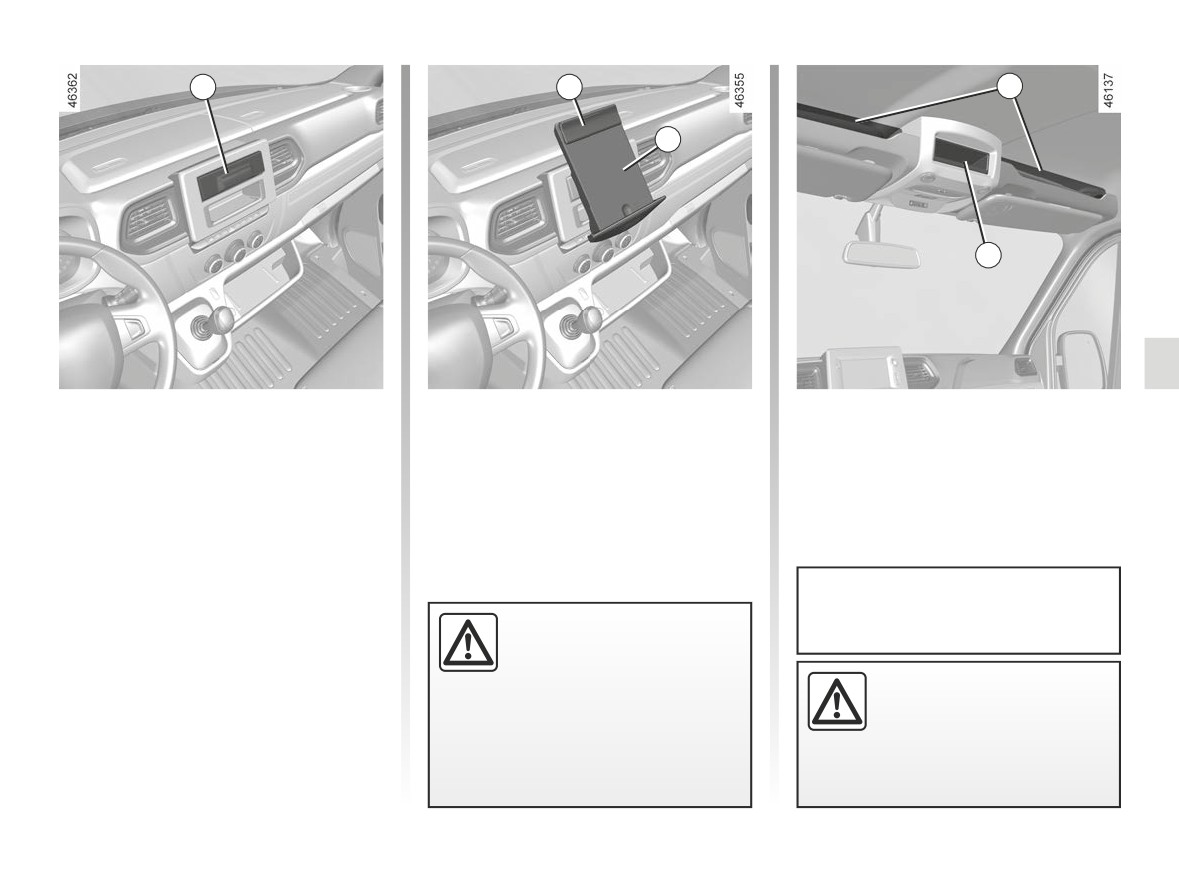 46362

46355

46137