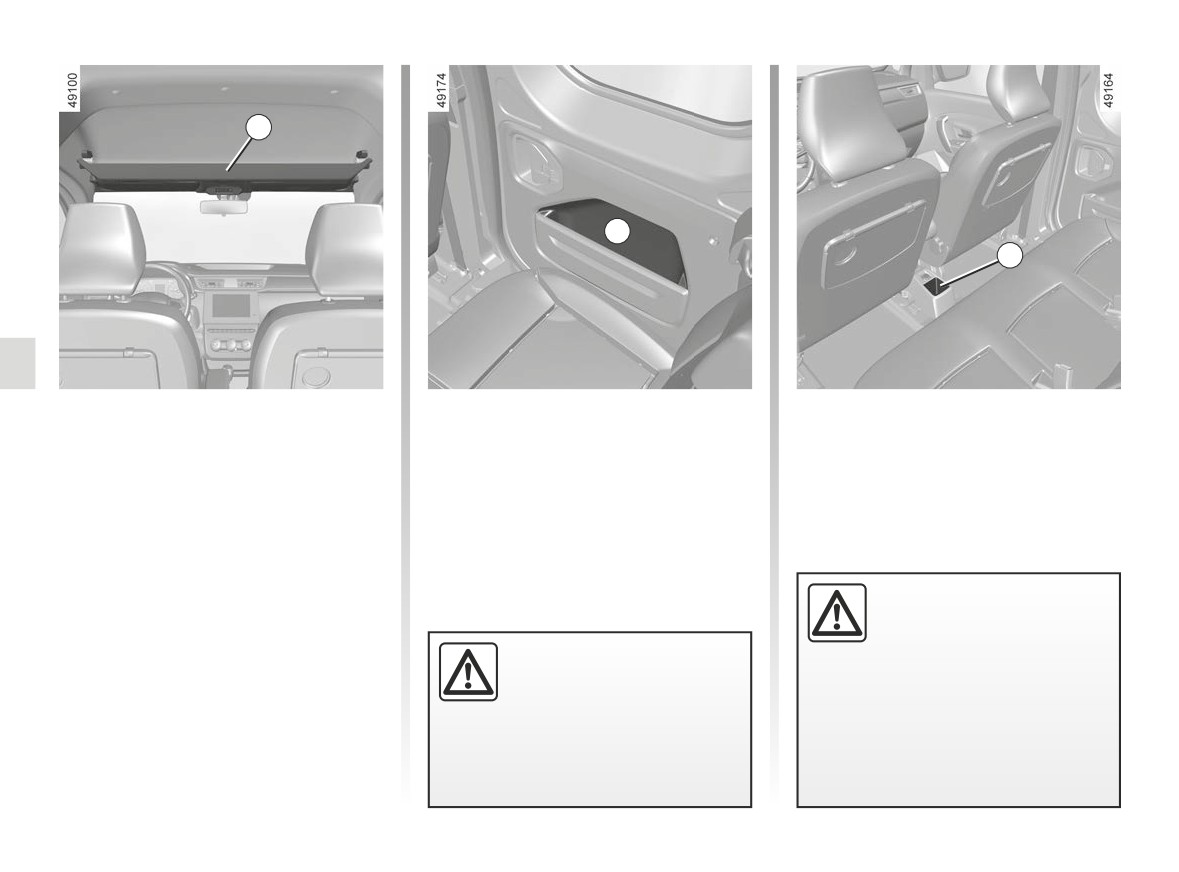 49100

49174

49164