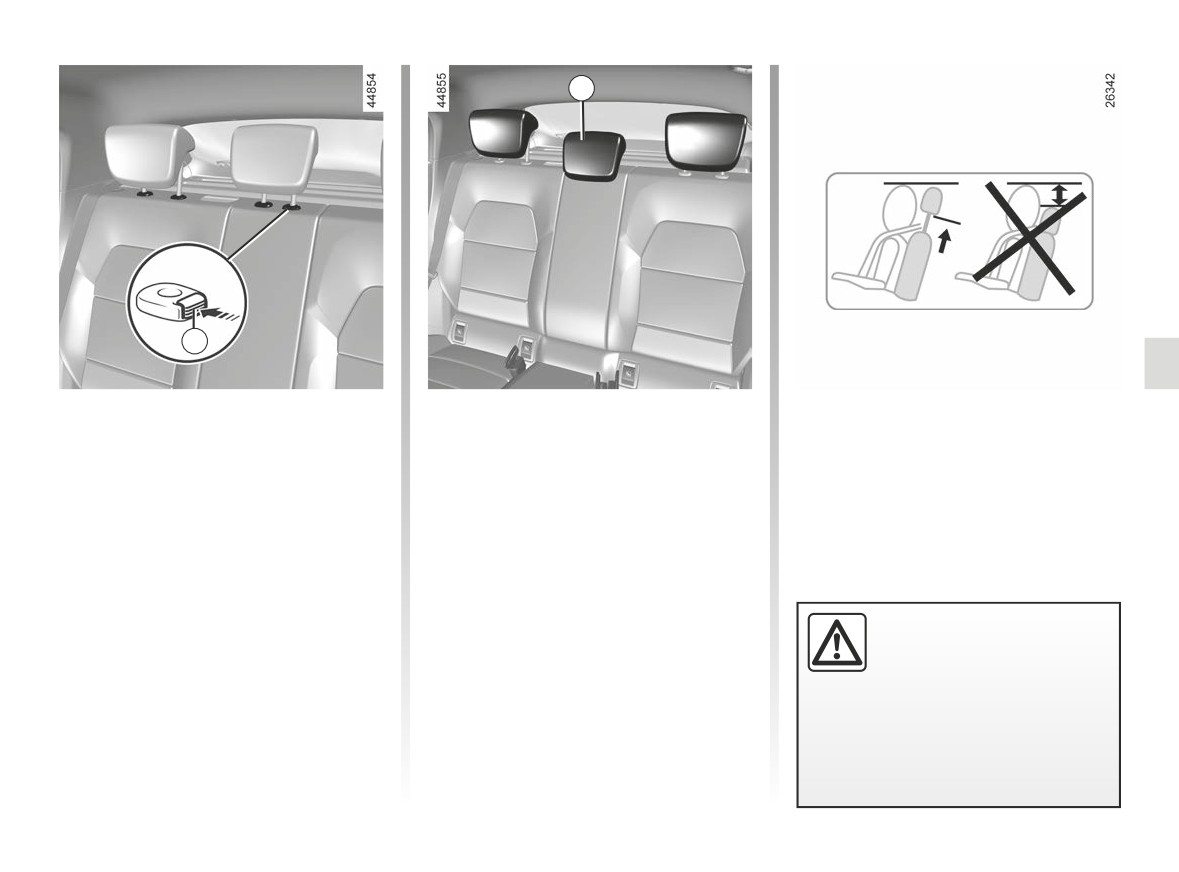 44854

44855

26342